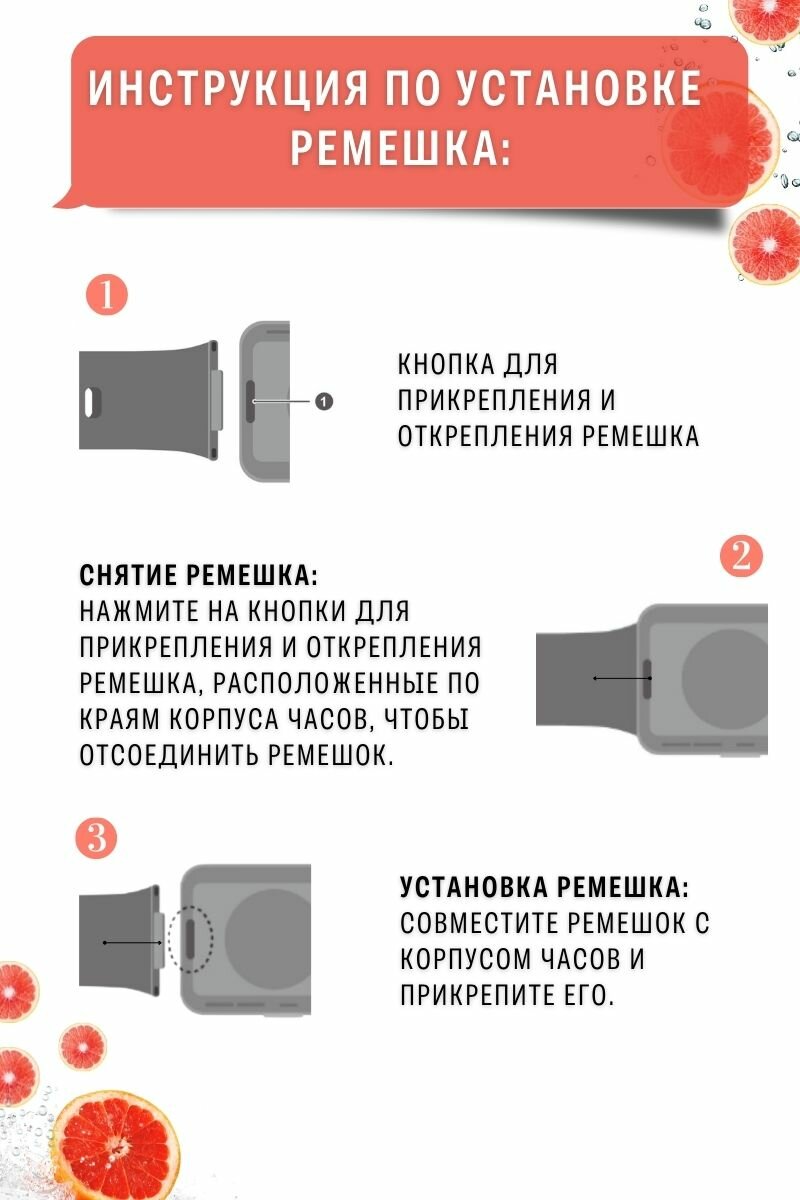 ИНСТРУКЦИЯ ПО УСТАНОВКЕ РЕМЕШКА:

1

1

КНОПКА ДЛЯ ПРИКРЕПЛЕНИЯ И ОТКРЕПЛЕНИЯ РЕМЕШКА

2

СНЯТИЕ РЕМЕШКА:
НАЖМИТЕ НА КНОПКИ ДЛЯ ПРИКРЕПЛЕНИЯ И ОТКРЕПЛЕНИЯ РЕМЕШКА, РАСПОЛОЖЕННЫЕ ПО КРАЯМ КОРПУСА ЧАСОВ, ЧТОБЫ ОТСОЕДИНИТЬ РЕМЕШОК.

3

УСТАНОВКА РЕМЕШКА:
СОВМЕСТИТЕ РЕМЕШОК С КОРПУСОМ ЧАСОВ И ПРИКРЕПИТЕ ЕГО.