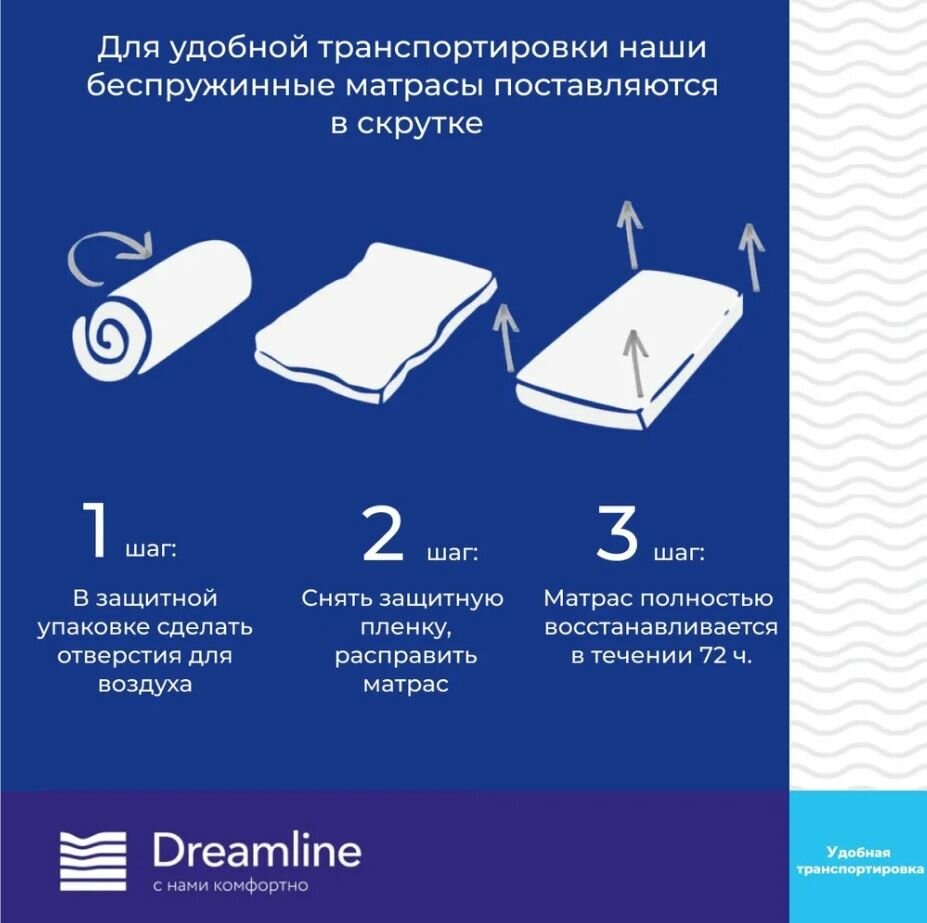 Для удобной транспортировки наши беспружинные матрасы поставляются в скрутке

1 шаг:

В защитной упаковке сделать отверстия для воздуха

2 шаг:

Снять защитную пленку, расправить матрас

3 шаг:

Матрас полностью восстанавливается в течении 72 ч.

Dreamline
с нами комфортно

Удобная транспортировка