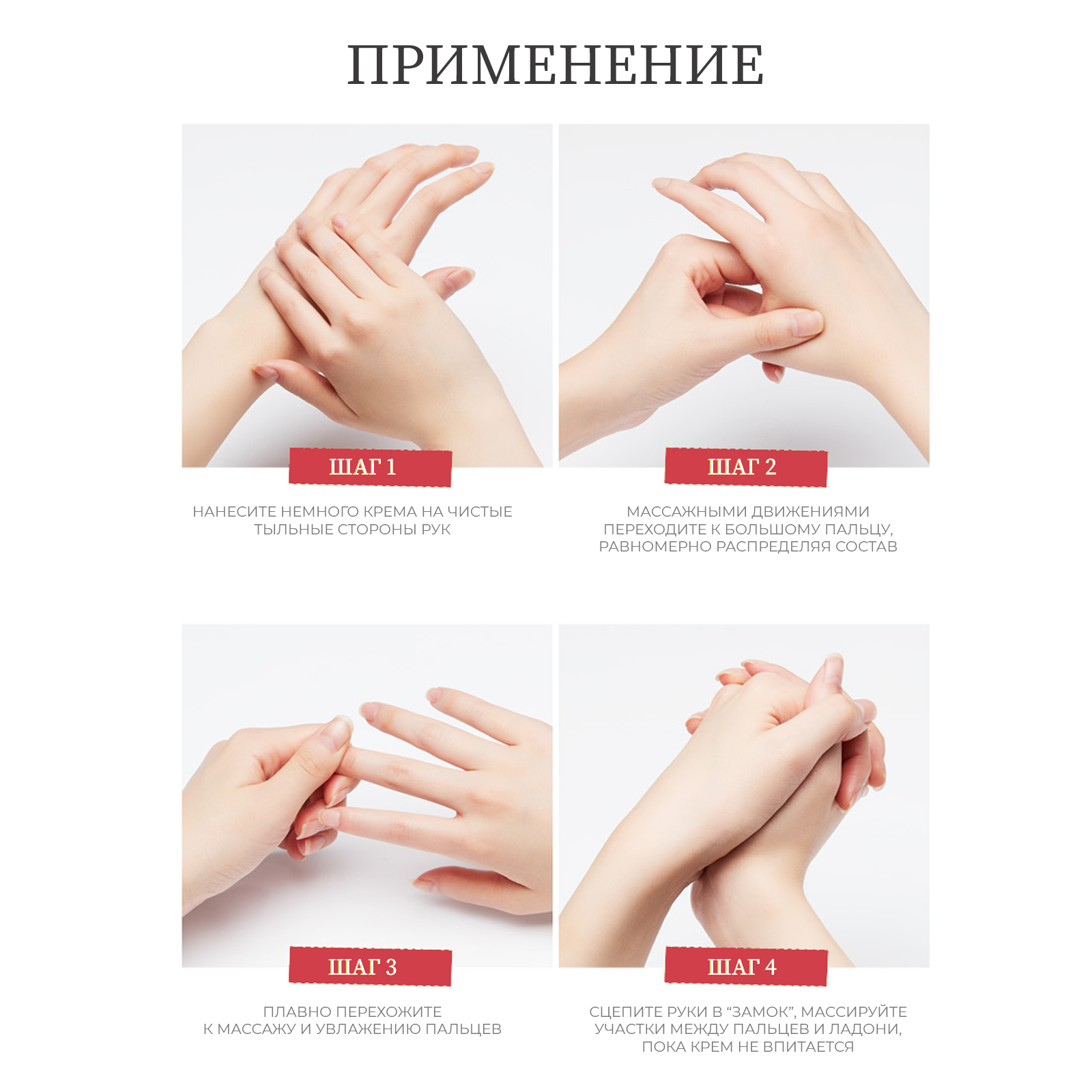 ПРИМЕНЕНИЕ

ШАГ 1

НАНЕСИТЕ НЕМНОГО КРЕМА НА ЧИСТЫЕ ТЫЛЬНЫЕ СТОРОНЫ РУК

ШАГ 2

МАССАЖНЫМИ ДВИЖЕНИЯМИ ПЕРЕХОДИТЕ К БОЛЬШОМУ ПАЛЬЦУ, РАВНОМЕРНО РАСПРЕДЕЛЯЯ СОСТАВ

ШАГ 3

ПЛАВНО ПЕРЕХОЖИТЕ К МАССАЖУ И УВЛАЖЕНИЮ ПАЛЬЦЕВ

ШАГ 4

СЦЕПИТЕ РУКИ В “ЗАМОК”, МАССИРУЙТЕ УЧАСТКИ МЕЖДУ ПАЛЬЦЕВ И ЛАДОНИ, ПОКА КРЕМ НЕ ВПИТАЕТСЯ