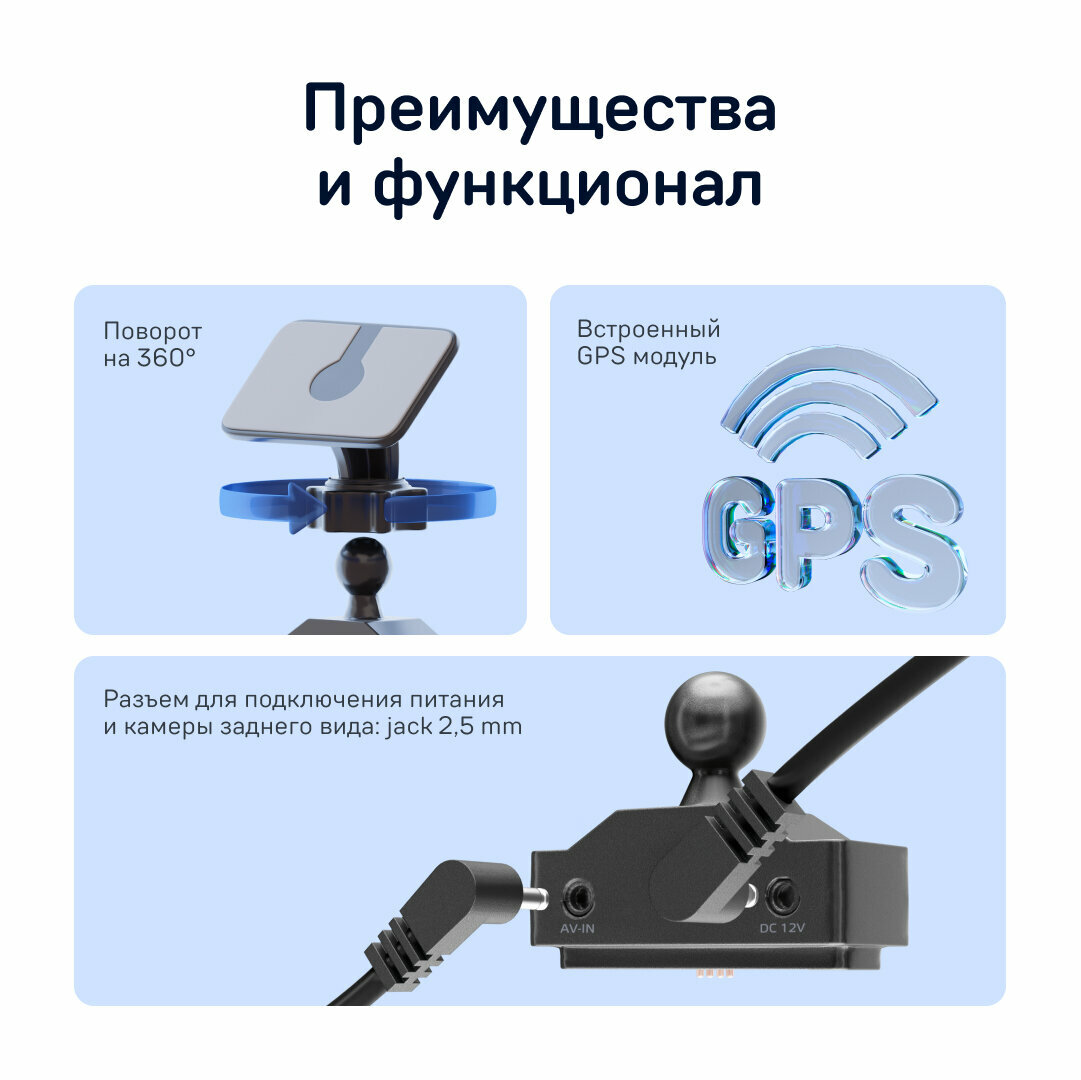 Преимущества и функционал

Поворот на 360°

Встроенный GPS модуль

GPS

Разъем для подключения питания и камеры заднего вида: jack 2,5 mm

AV-IN

DC 12V