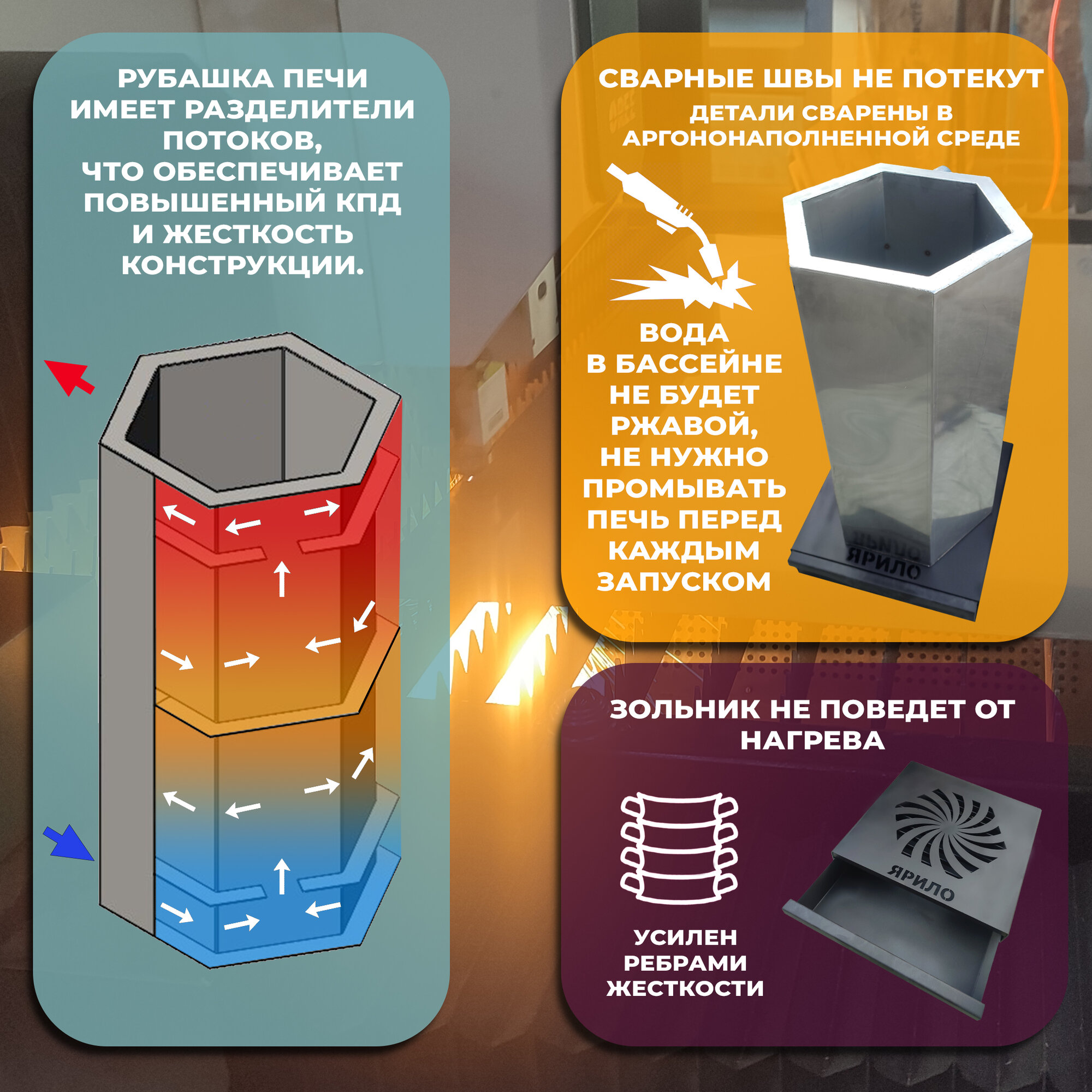 РУБАШКА ПЕЧИ ИМЕЕТ РАЗДЕЛИТЕЛИ ПОТОКОВ, ЧТО ОБЕСПЕЧИВАЕТ ПОВЫШЕННЫЙ КПД И ЖЕСТКОСТЬ КОНСТРУКЦИИ.

СВАРНЫЕ ШВЫ НЕ ПОТЕКУТ
ДЕТАЛИ СВАРЕНЫ В АРГОНОНАПОЛНЕННОЙ СРЕДЕ

ВОДА В БАССЕЙНЕ НЕ БУДЕТ РЖАВОЙ, НЕ НУЖНО ПРОМЫВАТЬ ПЕЧЬ ПЕРЕД КАЖДЫМ ЗАПУСКОМ

ЯРИЛО

ЗОЛЬНИК НЕ ПОВЕДЕТ ОТ НАГРЕВА

УСИЛЕН РЕБРАМИ ЖЕСТКОСТИ

ЯРИЛО