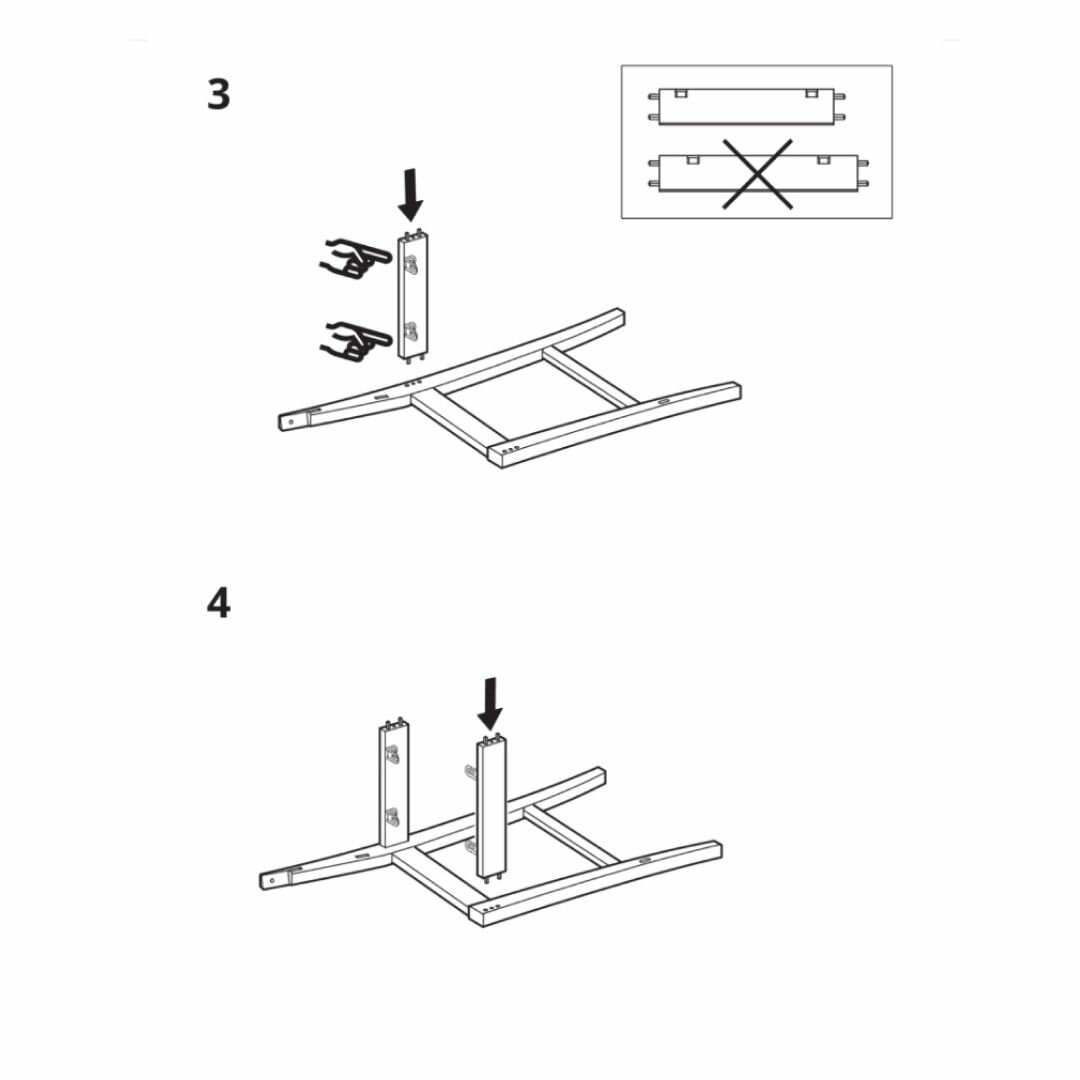 3

4