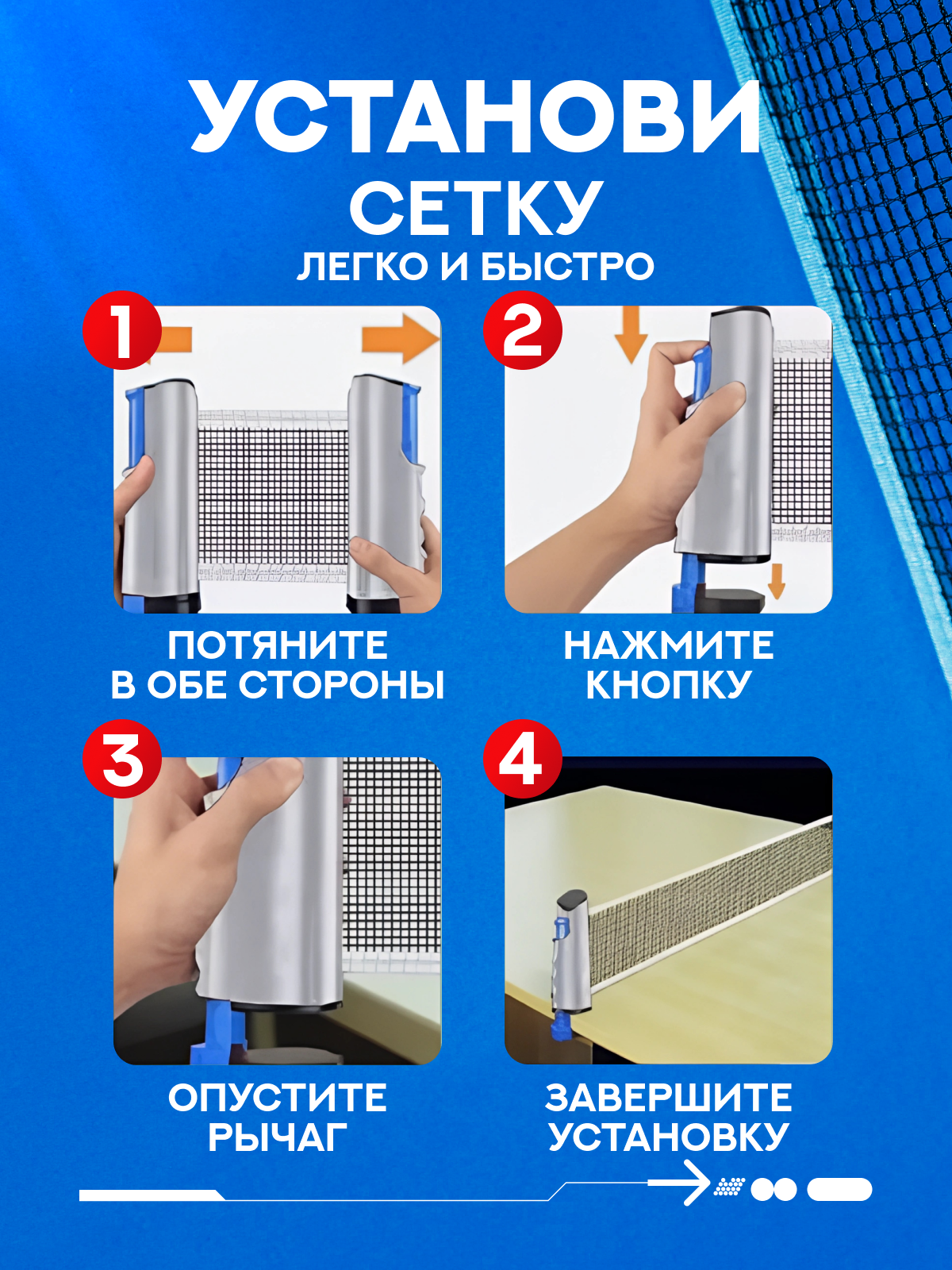 УСТАНОВИ
СЕТКУ
ЛЕГКО И БЫСТРО

1

ПОТЯНИТЕ
В ОБЕ СТОРОНЫ

2

НАЖМИТЕ
КНОПКУ

3

ОПУСТИТЕ
РЫЧАГ

4

ЗАВЕРШИТЕ
УСТАНОВКУ