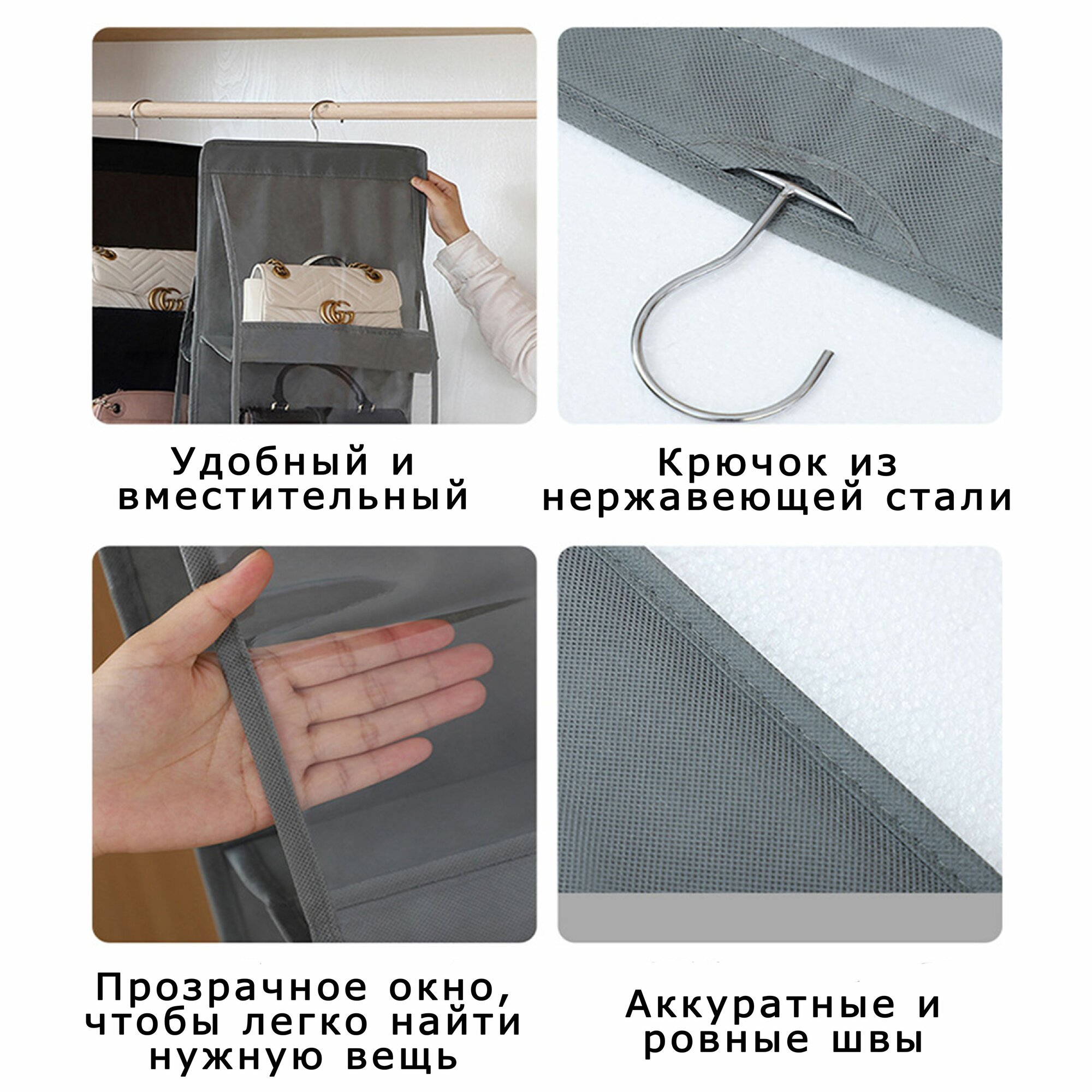 Удобный и вместительный

Крючок из нержавеющей стали

Прозрачное окно, чтобы легко найти нужную вещь

Аккуратные и ровные швы