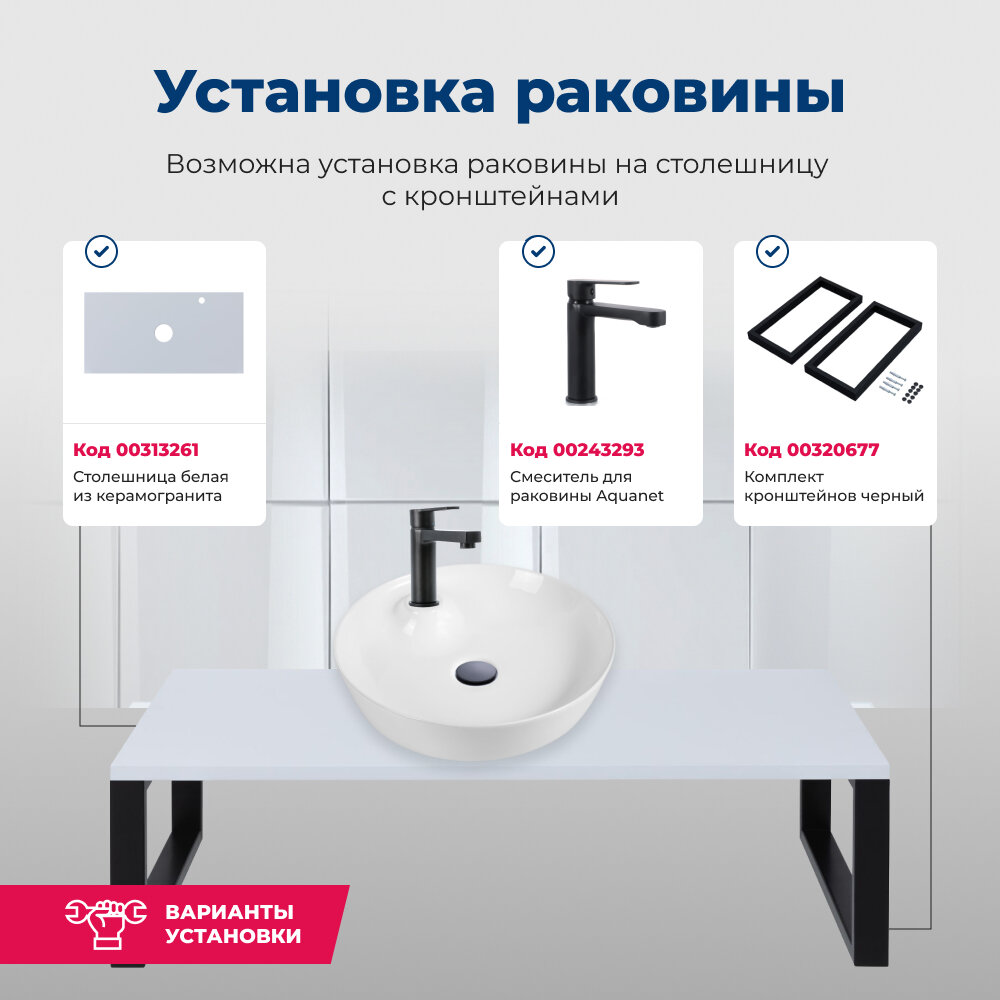 Установка раковины

Возможна установка раковины на столешницу с кронштейнами

Код 00313261
Столешница белая из керамогранита

Код 00243293
Смеситель для раковины Aquanet

Код 00320677
Комплект кронштейнов черный

ВАРИАНТЫ УСТАНОВКИ