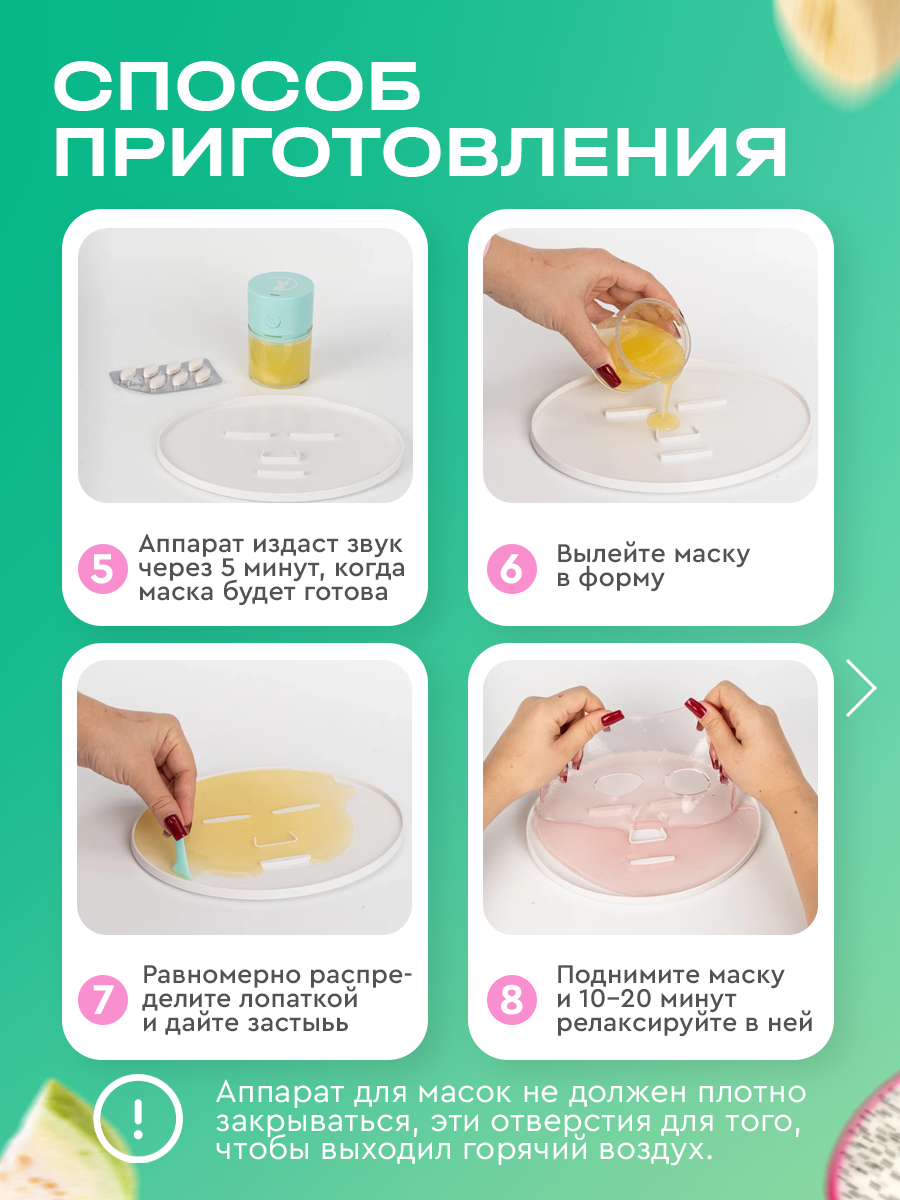 СПОСОБ ПРИГОТОВЛЕНИЯ

5 Аппарат издаст звук через 5 минут, когда маска будет готова

6 Вылейте маску в форму

7 Равномерно распределите лопаткой и дайте застыьь

8 Поднимите маску и 10–20 минут релаксируйте в ней

! Аппарат для масок не должен плотно закрываться, эти отверстия для того, чтобы выходил горячий воздух.