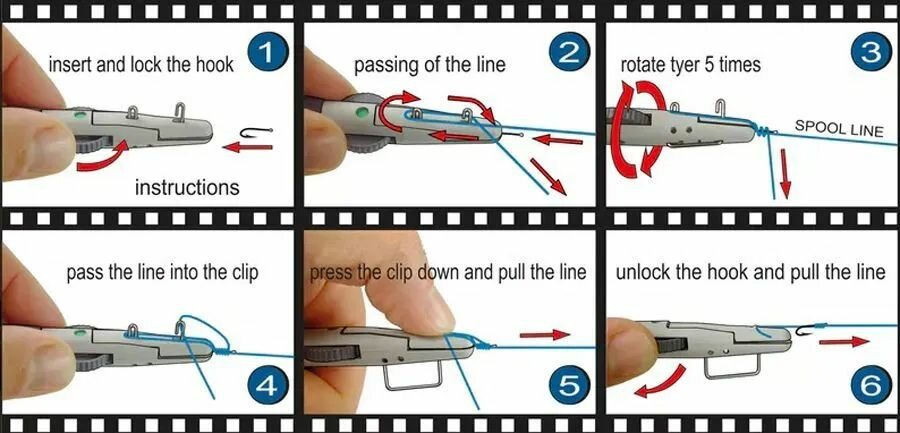 insert and lock the hook
1
instructions

passing of the line
2

rotate tyer 5 times
3
SPOOL LINE

pass the line into the clip
4

press the clip down and pull the line
5

unlock the hook and pull the line
6