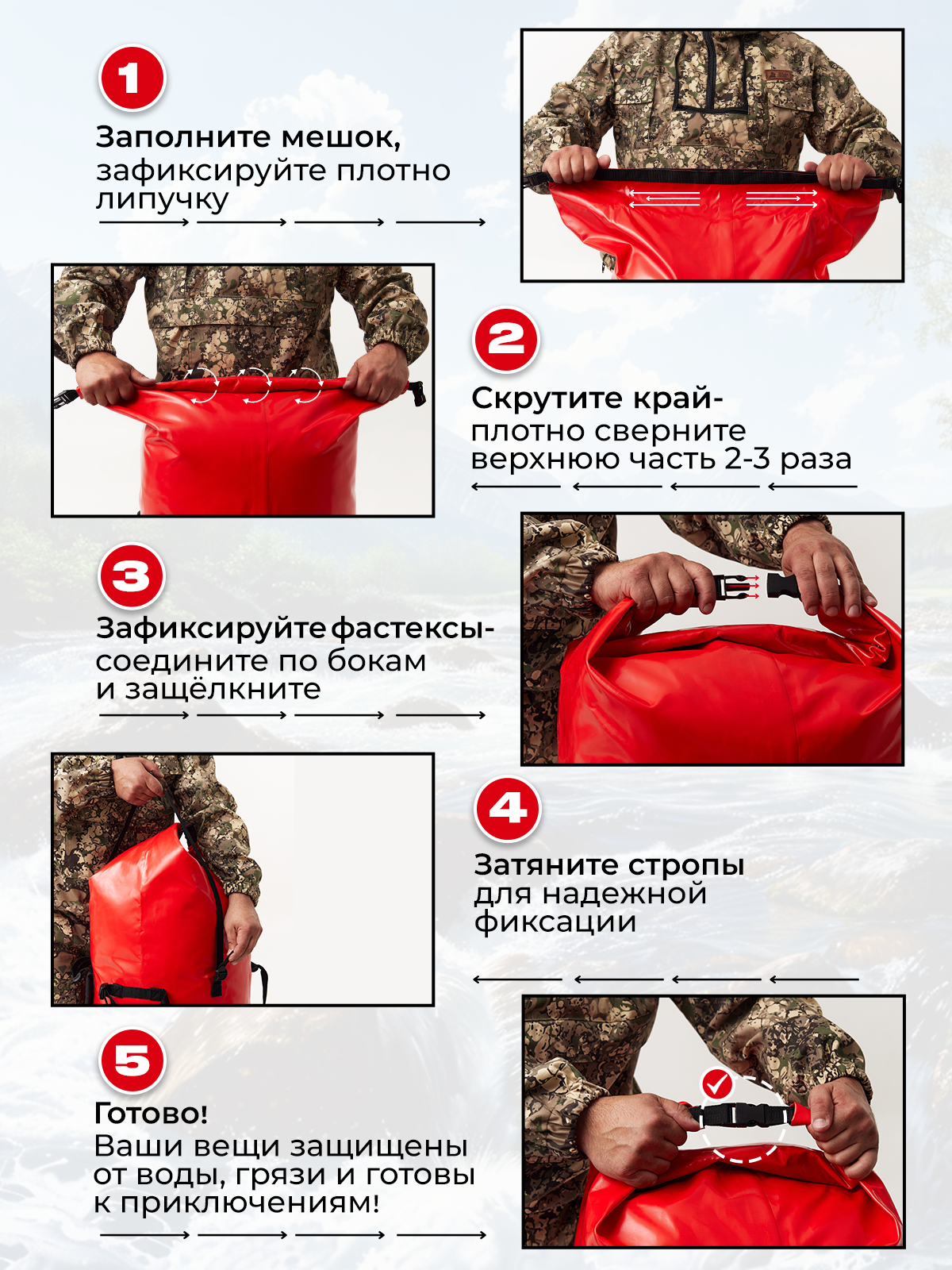 1

Заполните мешок, зафиксируйте плотно липучку

2

Скрутите край- плотно сверните верхнюю часть 2-3 раза

3

Зафиксируйте фастексы- соедините по бокам и защёлкните

4

Затяните стропы для надежной фиксации

5

Готово!
Ваши вещи защищены от воды, грязи и готовы к приключениям!