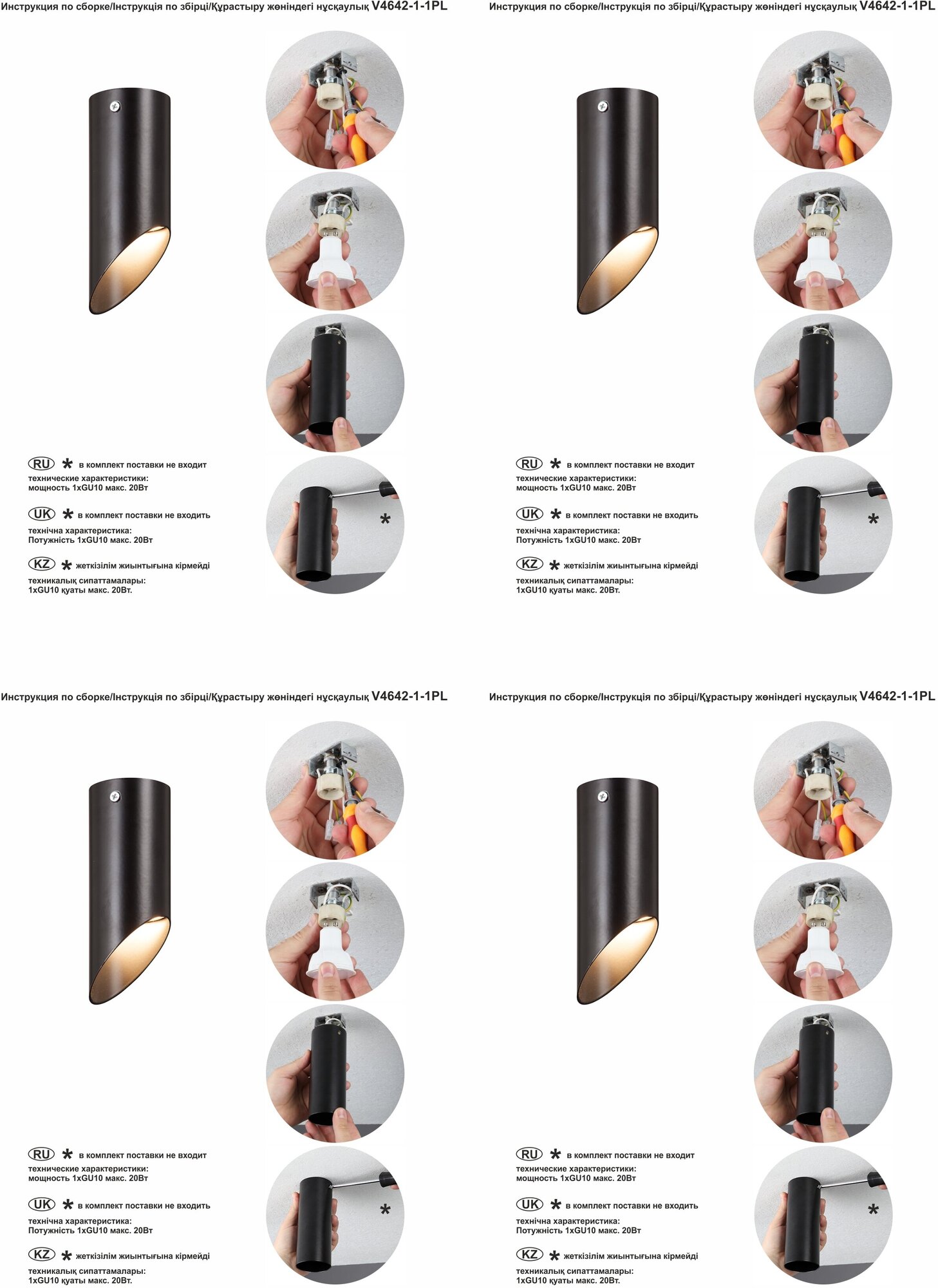 Инструкция по сборке/Інструкція по збірці/Құрастыру жөніндегі нұсқаулық V4642-1-1PL

RU * в комплект поставки не входит
технические характеристики:
мощность 1xGU10 макс. 20Вт

UK * в комплект поставки не входить
технічна характеристика:
Потужність 1xGU10 макс. 20Вт

KZ * жеткізілім жиынтығына кірмейді
техникалық сипаттамалары:
1xGU10 қуаты макс. 20Вт.

*

Инструкция по сборке/Інструкція по збірці/Құрастыру жөніндегі нұсқаулық V4642-1-1PL

RU * в комплект поставки не входит
технические характеристики:
мощность 1xGU10 макс. 20Вт

UK * в комплект поставки не входить
технічна характеристика:
Потужність 1xGU10 макс. 20Вт

KZ * жеткізілім жиынтығына кірмейді
техникалық сипаттамалары:
1xGU10 қуаты макс. 20Вт.

*

Инструкция по сборке/Інструкція по збірці/Құрастыру жөніндегі нұсқаулық V4642-1-1PL

RU * в комплект поставки не входит
технические характеристики:
мощность 1xGU10 макс. 20Вт

UK * в комплект поставки не входить
технічна характеристика:
Потужність 1xGU10 макс. 20Вт

KZ * жеткізілім жиынтығына кірмейді
техникалық сипаттамалары:
1xGU10 қуаты макс. 20Вт.

*

Инструкция по сборке/Інструкція по збірці/Құрастыру жөніндегі нұсқаулық V4642-1-1PL

RU * в комплект поставки не входит
технические характеристики:
мощность 1xGU10 макс. 20Вт

UK * в комплект поставки не входить
технічна характеристика:
Потужність 1xGU10 макс. 20Вт

KZ * жеткізілім жиынтығына кірмейді
техникалық сипаттамалары:
1xGU10 қуаты макс. 20Вт.

*