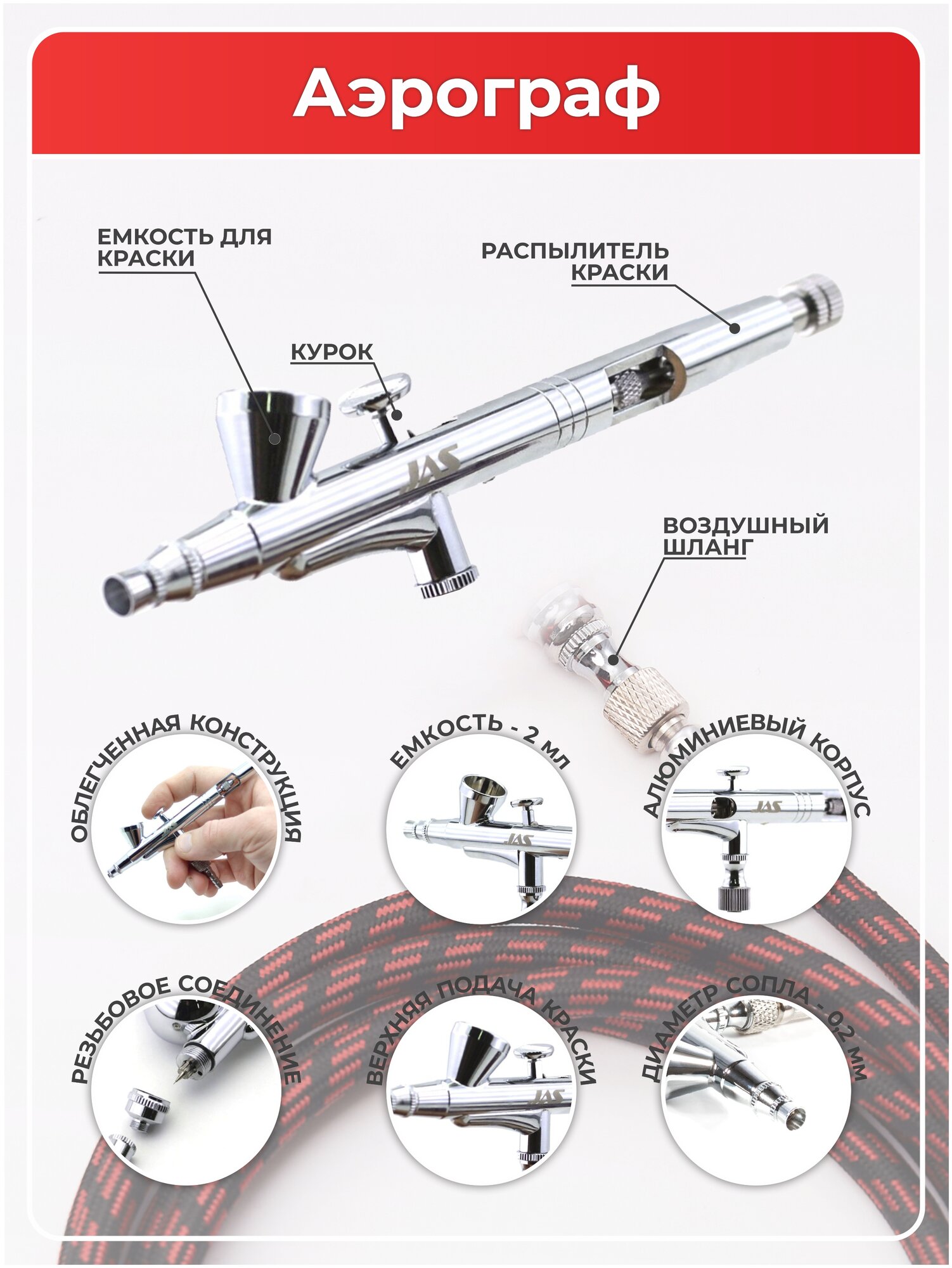 Аэрограф

ЕМКОСТЬ ДЛЯ КРАСКИ

РАСПЫЛИТЕЛЬ КРАСКИ

КУРОК

JAS

ВОЗДУШНЫЙ ШЛАНГ

ОБЛЕГЧЕННАЯ КОНСТРУКЦИЯ

ЕМКОСТЬ - 2 мл

JAS

АЛЮМИНИЕВЫЙ КОРПУС

JAS

РЕЗЬБОВОЕ СОЕДИНЕНИЕ

ВЕРХНЯЯ ПОДАЧА КРАСКИ

JAS

ДИАМЕТР СОПЛА - 0,2 мм