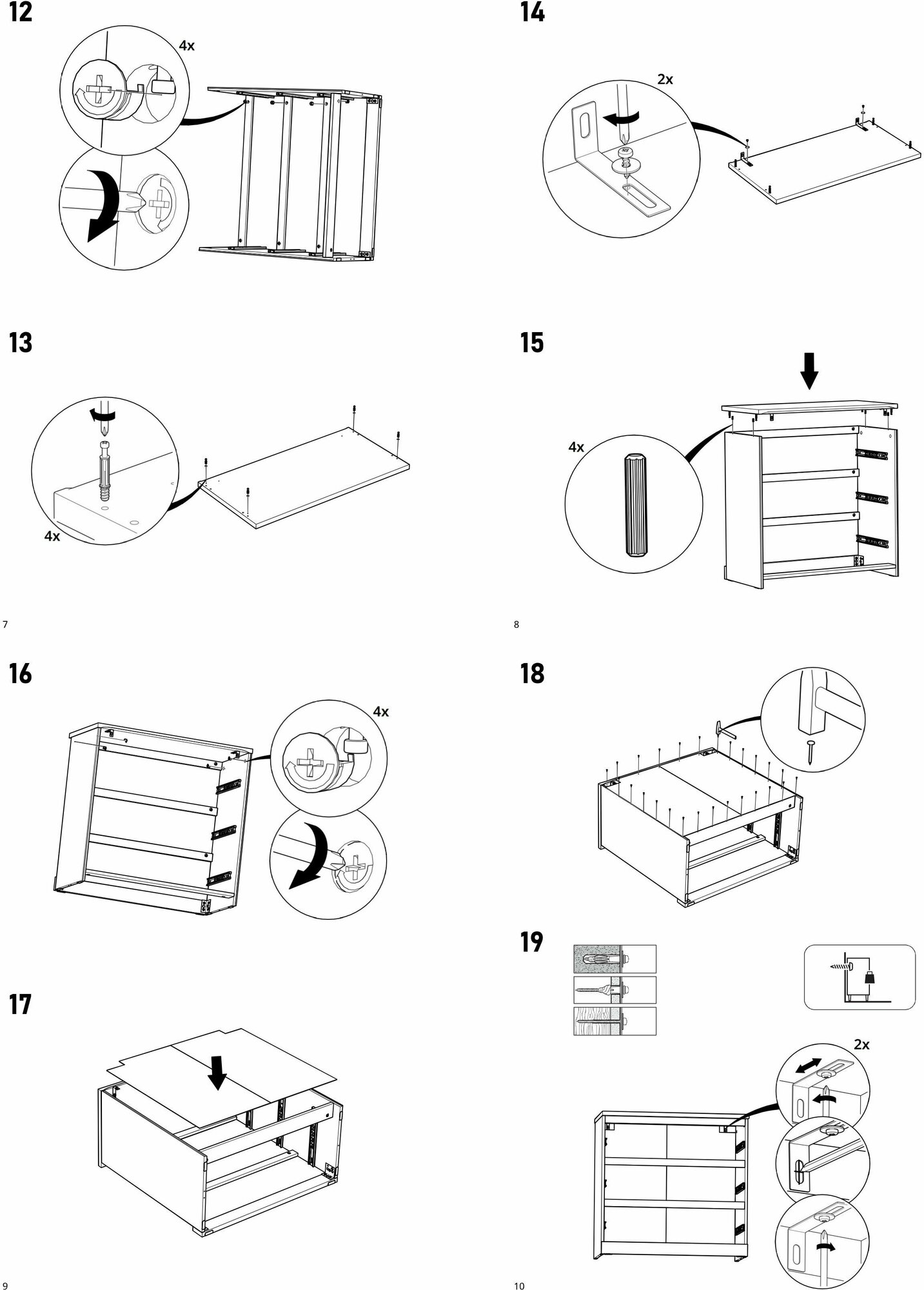 12

4x

13

4x

7

14

2x

15

4x

8

16

4x

17

9

18

19

2x

10