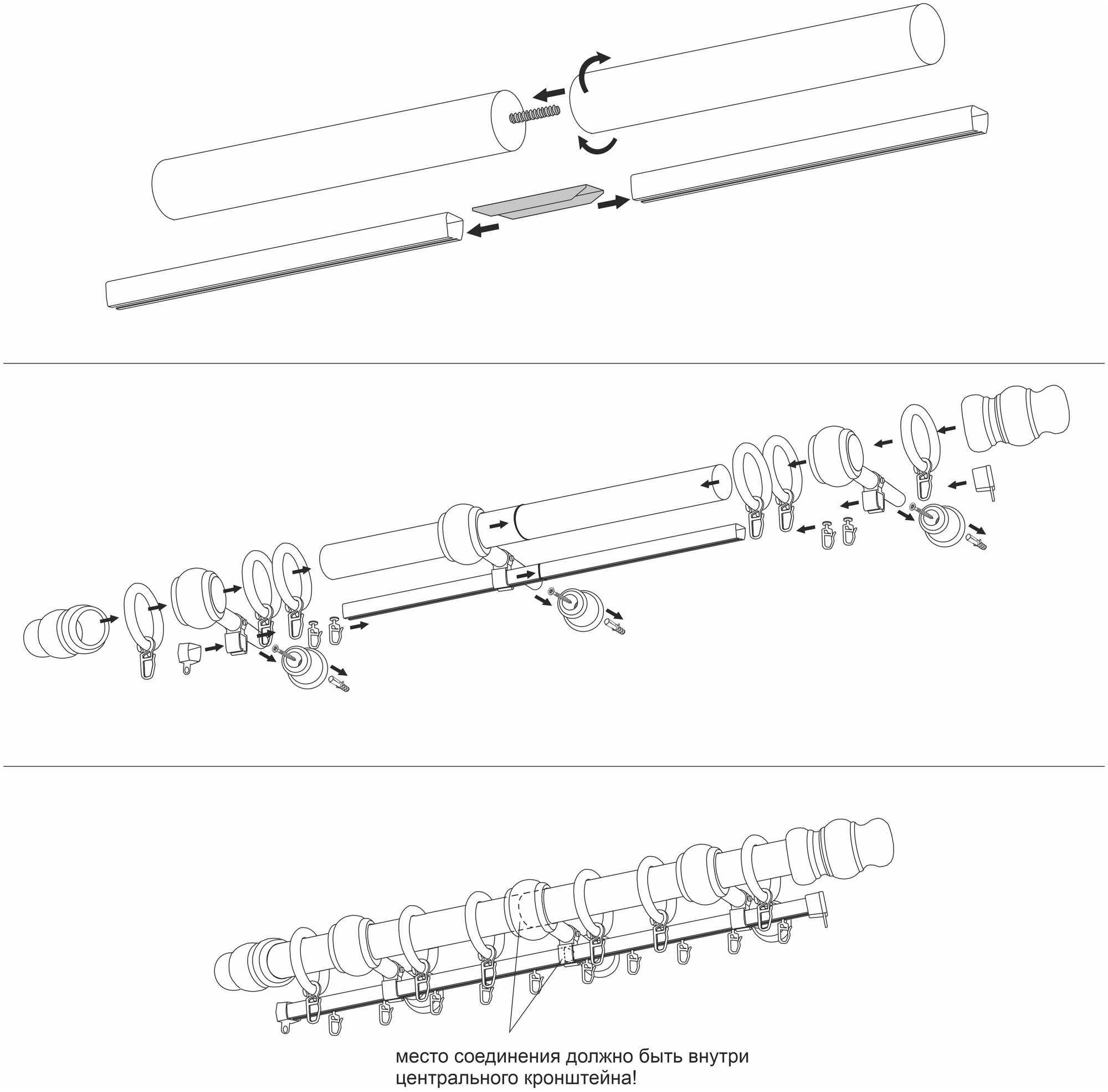 место соединения должно быть внутри центрального кронштейна!