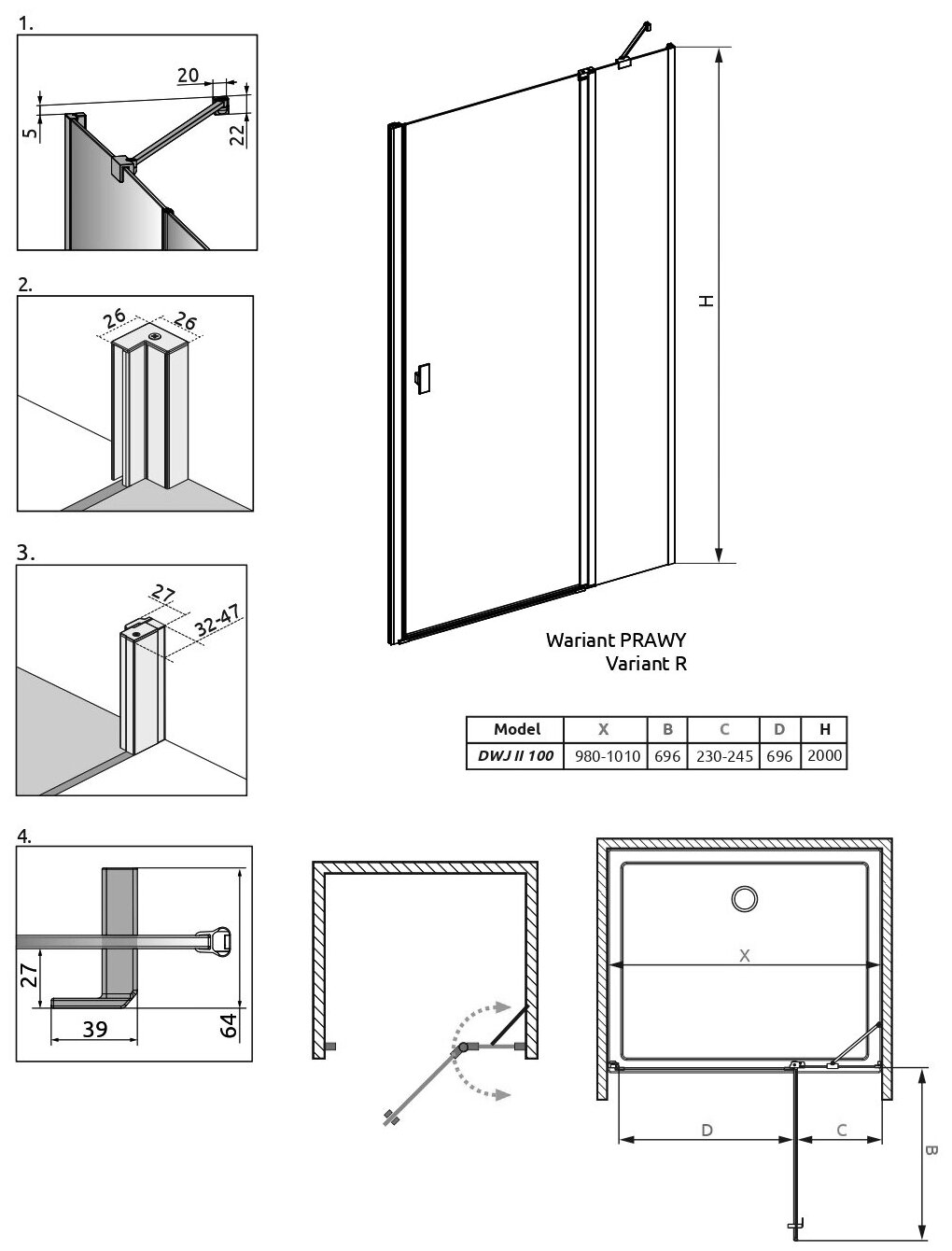 1.

20

5

22

2.

26

26

3.

27

32-47

4.

27

39

64

H

Wariant PRAWY
Variant R

| Model | X | B | C | D | H |
|---|---|---|---|---|---|
| DWJ II 100 | 980-1010 | 696 | 230-245 | 696 | 2000 |

X

D

C

B