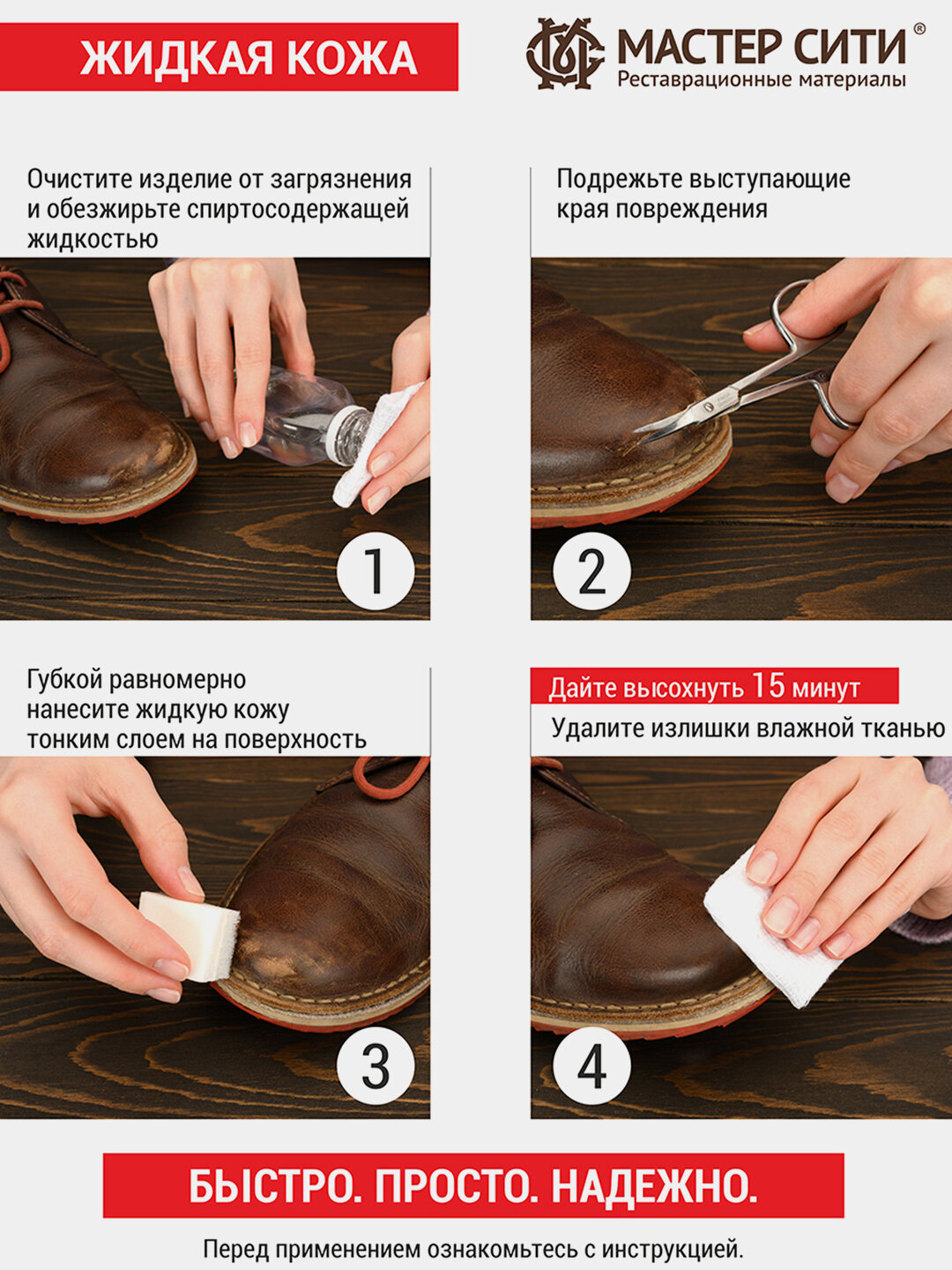 ЖИДКАЯ КОЖА

МАСТЕР СИТИ®
Реставрационные материалы

Очистите изделие от загрязнения и обезжирьте спиртосодержащей жидкостью

1

Подрежьте выступающие края повреждения

2

Губкой равномерно нанесите жидкую кожу тонким слоем на поверхность

3

Дайте высохнуть 15 минут

Удалите излишки влажной тканью

4

БЫСТРО. ПРОСТО. НАДЕЖНО.

Перед применением ознакомьтесь с инструкцией.