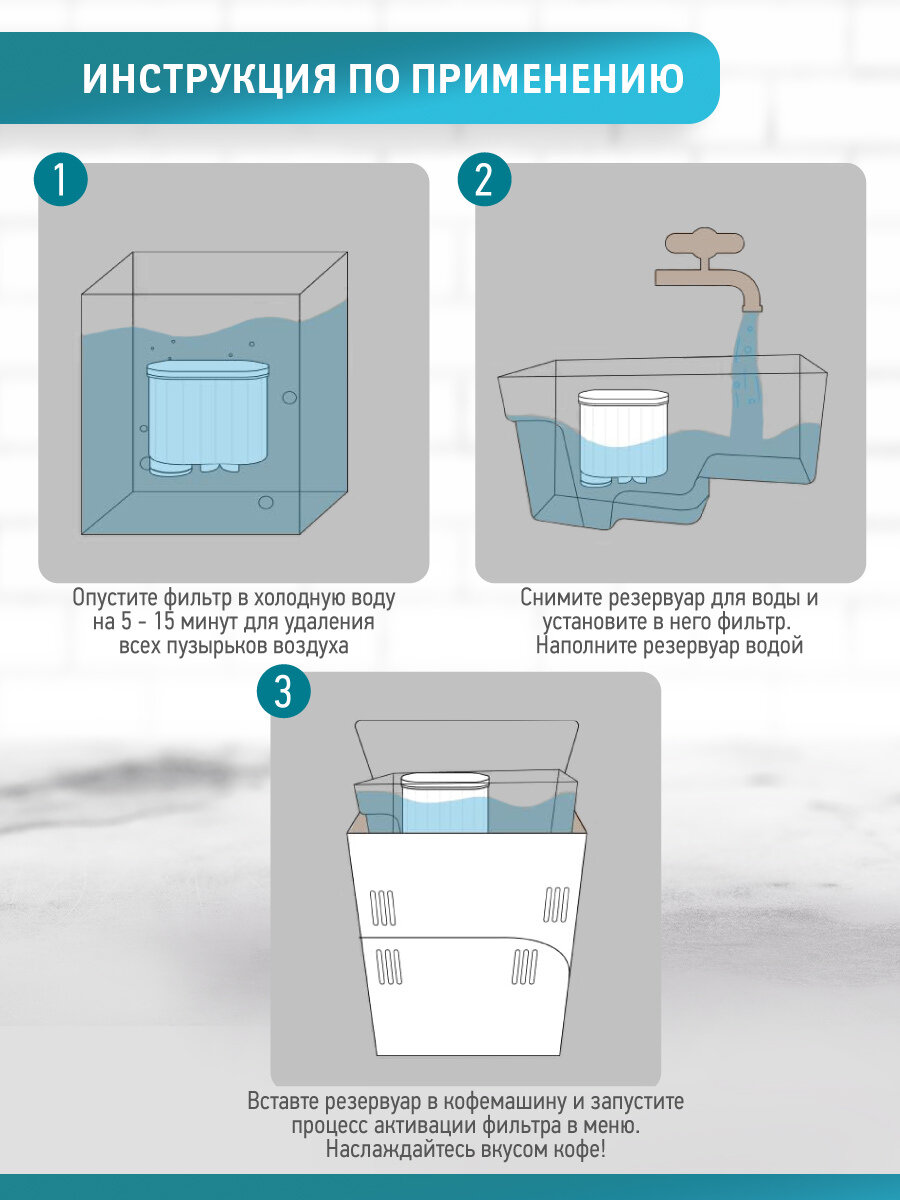 ИНСТРУКЦИЯ ПО ПРИМЕНЕНИЮ

1

Опустите фильтр в холодную воду на 5 - 15 минут для удаления всех пузырьков воздуха

2

Снимите резервуар для воды и установите в него фильтр. Наполните резервуар водой

3

Вставте резервуар в кофемашину и запустите процесс активации фильтра в меню. Наслаждайтесь вкусом кофе!