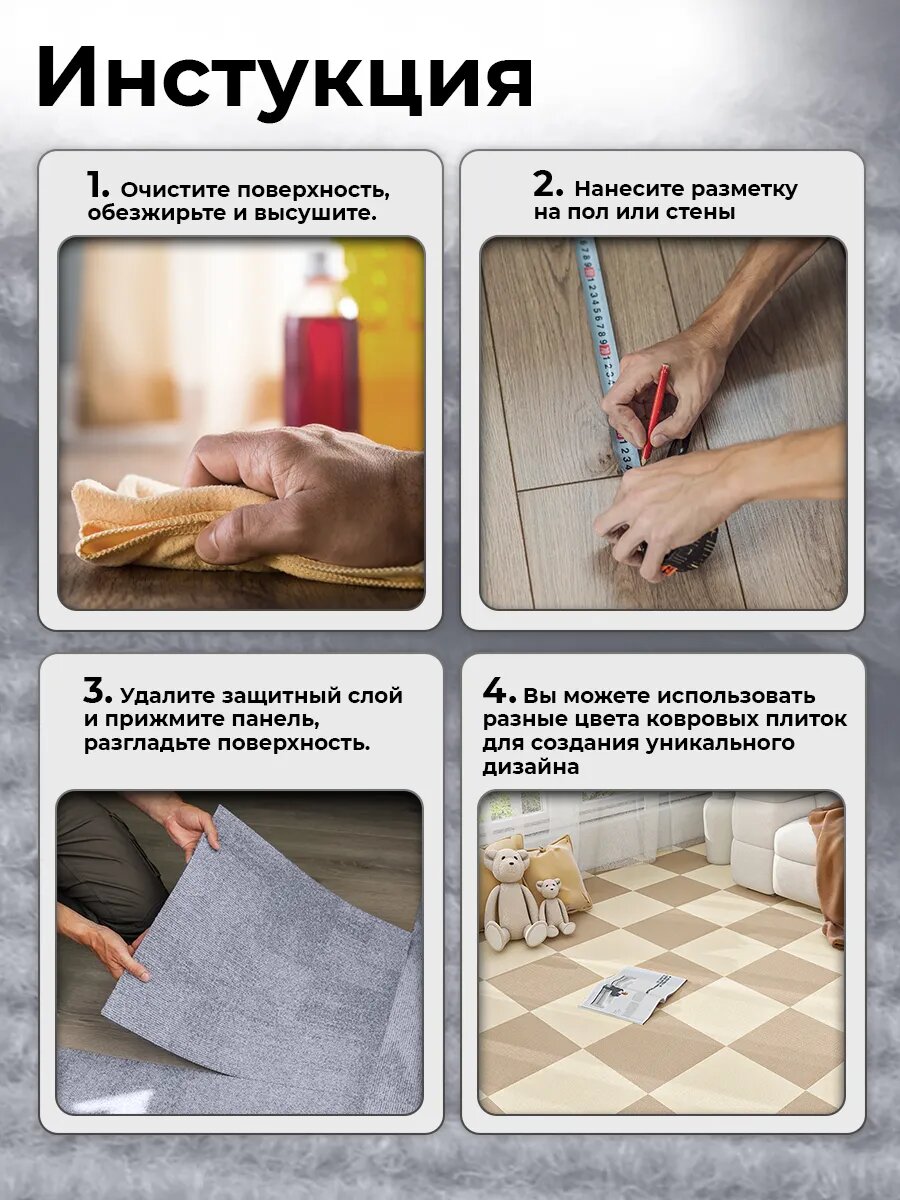 Инстукция

1. Очистите поверхность, обезжирьте и высушите.

2. Нанесите разметку на пол или стены

3. Удалите защитный слой и прижмите панель, разгладьте поверхность.

4. Вы можете использовать разные цвета ковровых плиток для создания уникального дизайна