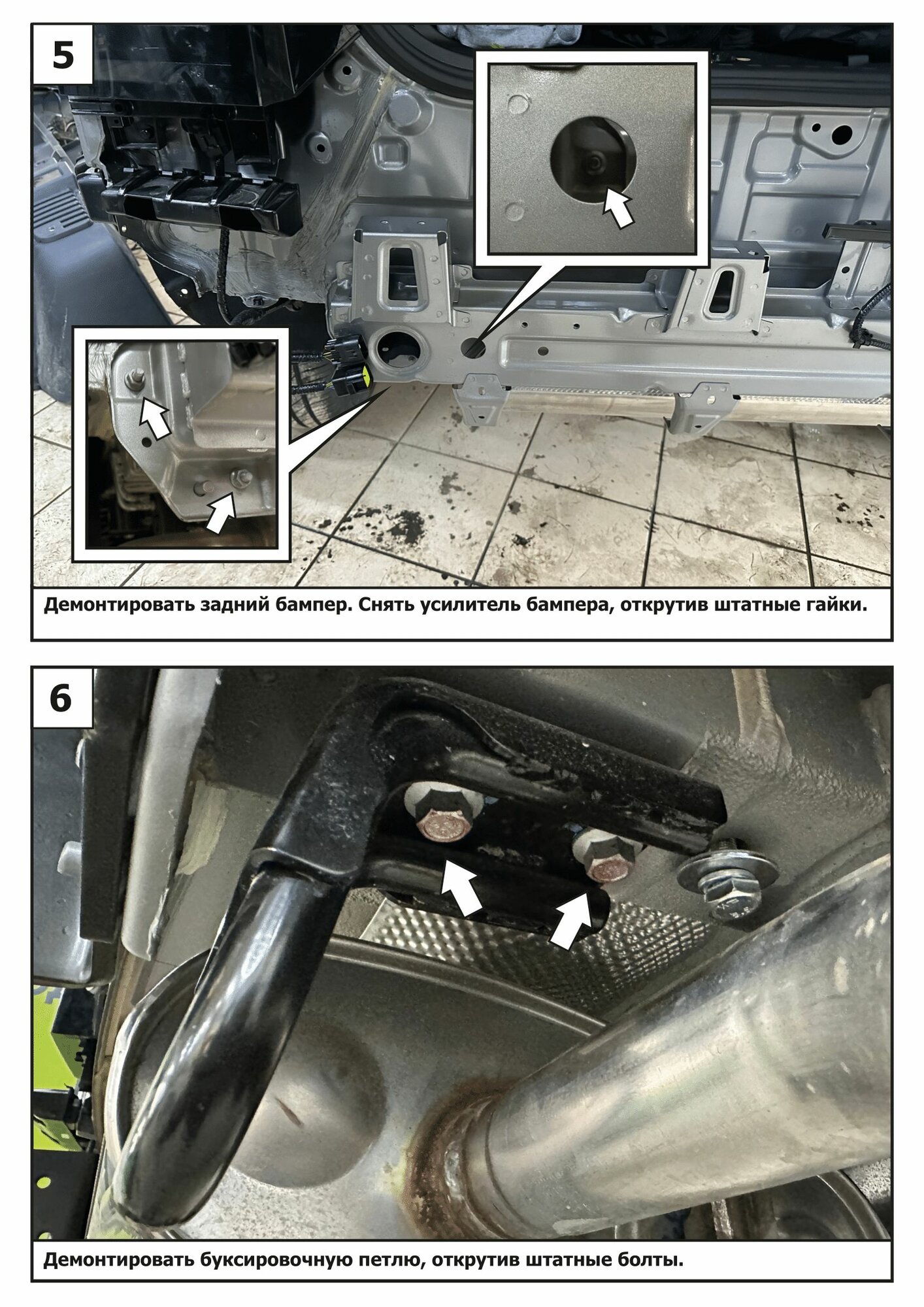 5

Демонтировать задний бампер. Снять усилитель бампера, открутив штатные гайки.

6

Демонтировать буксировочную петлю, открутив штатные болты.