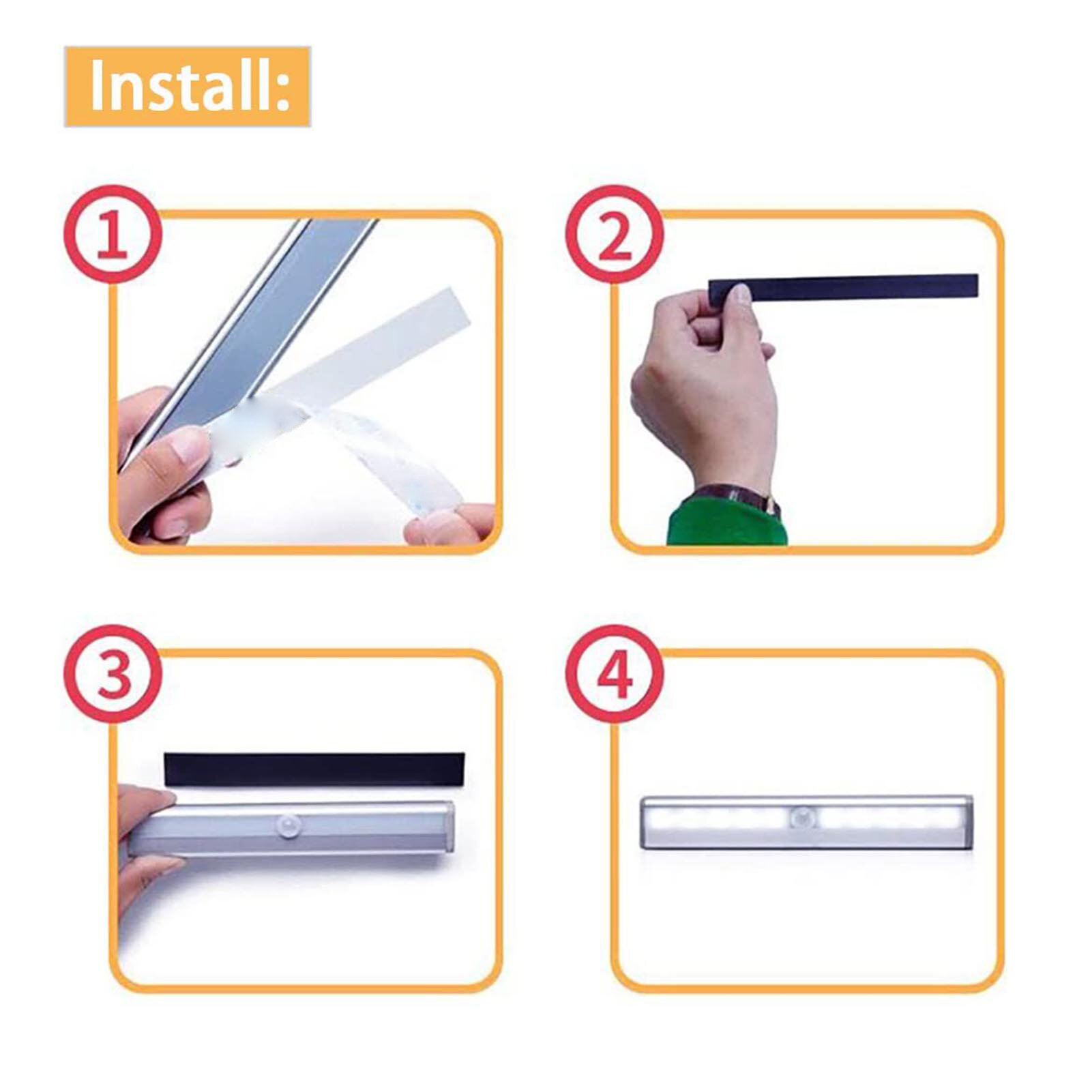 Install:

1

2

3

4