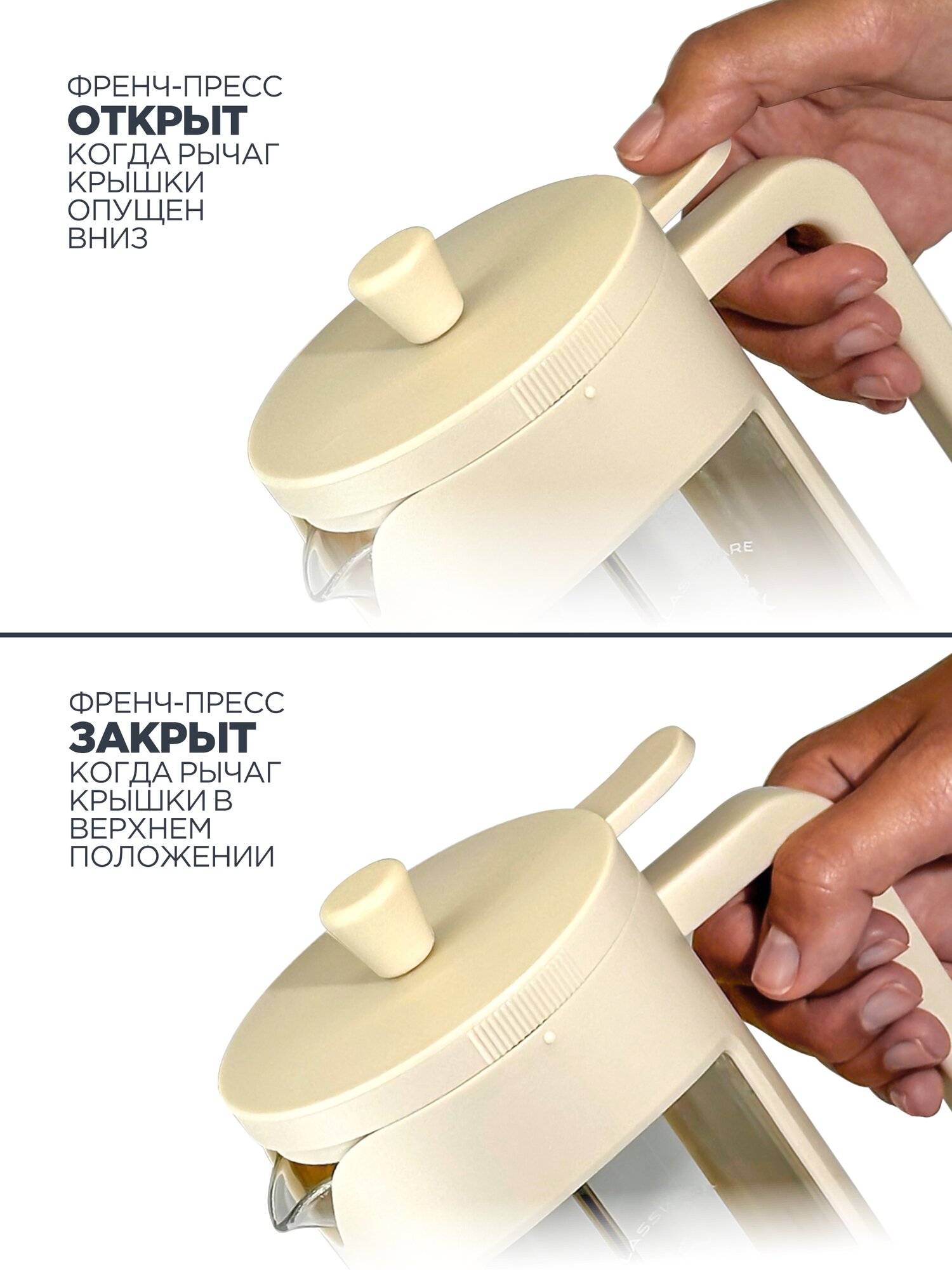 ФРЕНЧ-ПРЕСС
ОТКРЫТ
КОГДА РЫЧАГ КРЫШКИ ОПУЩЕН ВНИЗ

ФРЕНЧ-ПРЕСС
ЗАКРЫТ
КОГДА РЫЧАГ КРЫШКИ В ВЕРХНЕМ ПОЛОЖЕНИИ