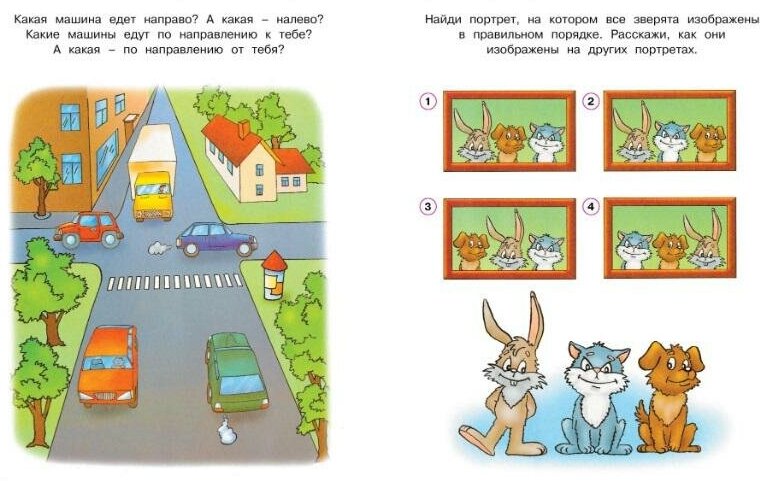 Какая машина едет направо? А какая – налево? Какие машины едут по направлению к тебе? А какая – по направлению от тебя?

Найди портрет, на котором все зверята изображены в правильном порядке. Расскажи, как они изображены на других портретах.

1

2

3

4