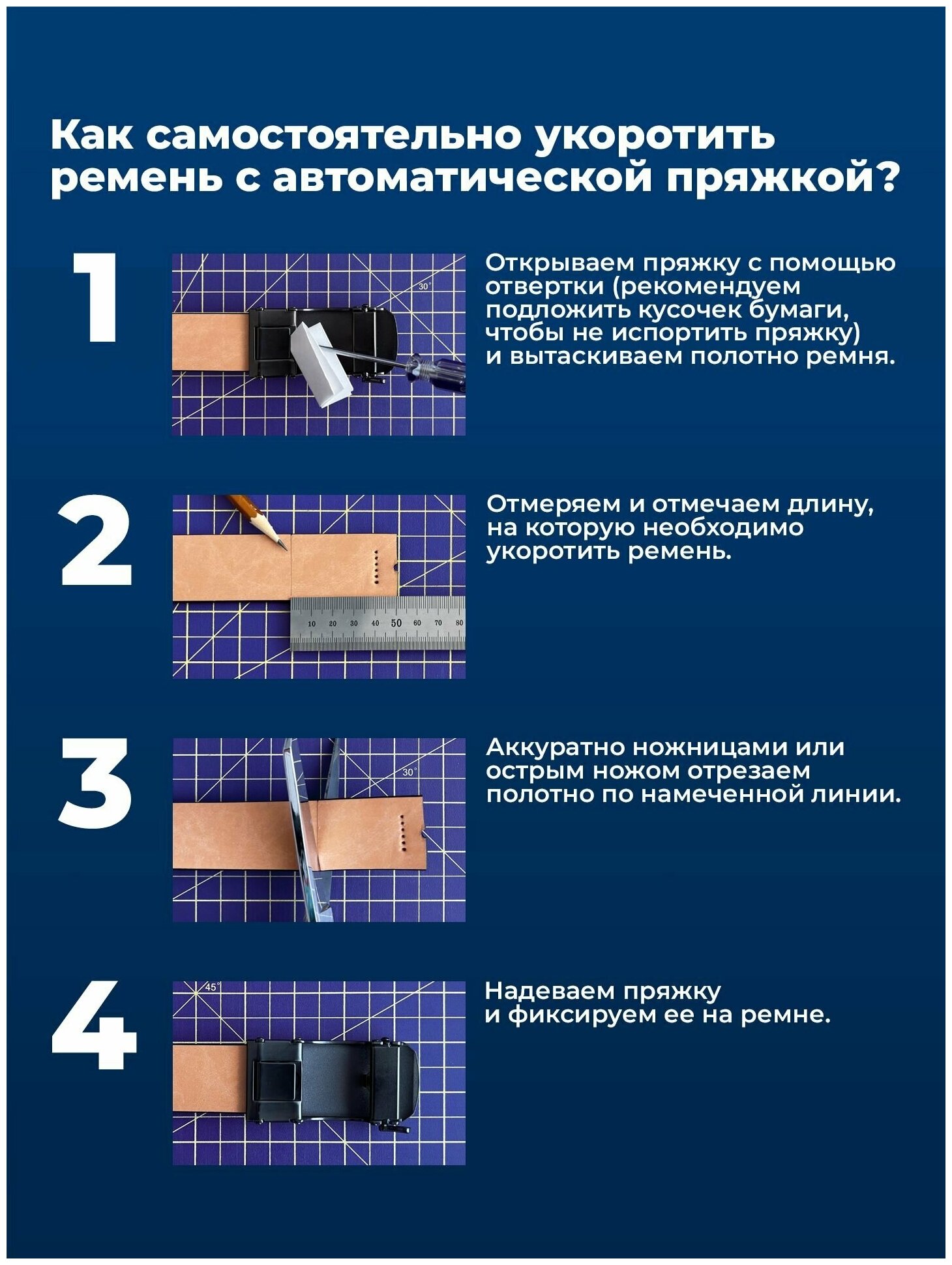 Как самостоятельно укоротить ремень с автоматической пряжкой?

1

30°

Открываем пряжку с помощью отвертки (рекомендуем подложить кусочек бумаги, чтобы не испортить пряжку) и вытаскиваем полотно ремня.

2

10 20 30 40 50 60 70 80

Отмеряем и отмечаем длину, на которую необходимо укоротить ремень.

3

30°

Аккуратно ножницами или острым ножом отрезаем полотно по намеченной линии.

4

45°

Надеваем пряжку и фиксируем ее на ремне.