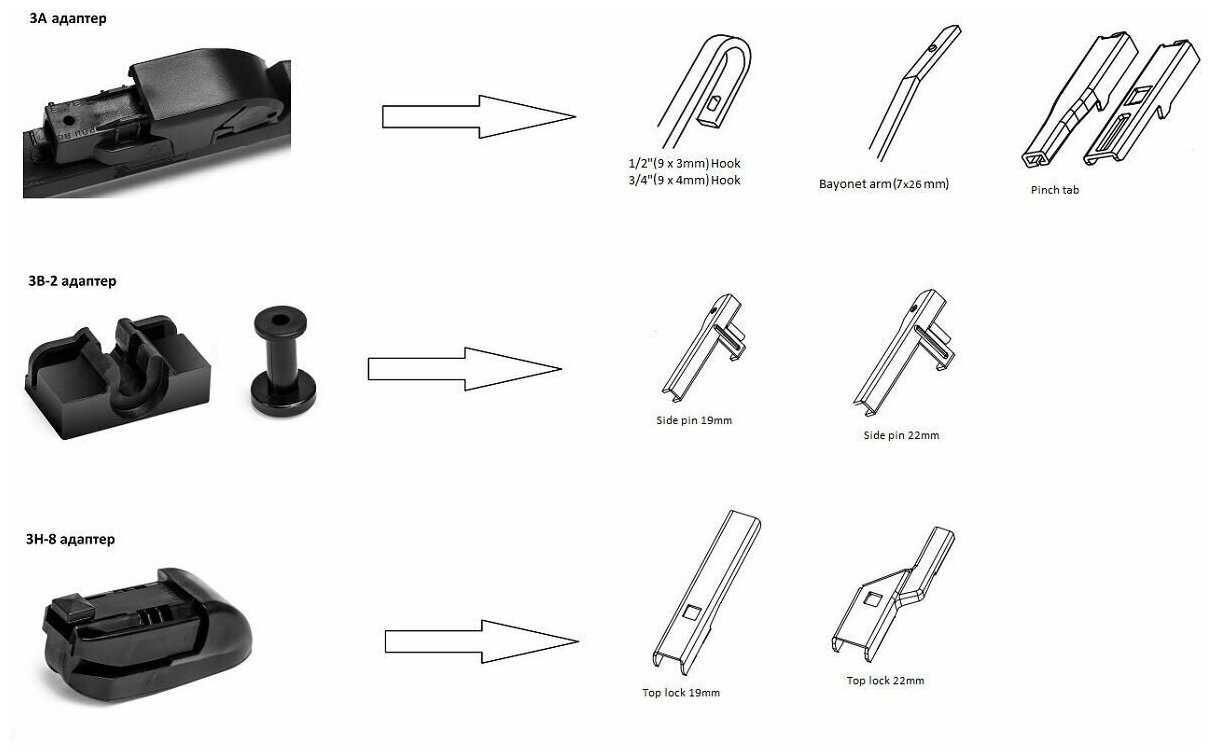 3A адаптер

1/2"(9 x 3mm) Hook
3/4"(9 x 4mm) Hook

Bayonet arm(7x26 mm)

Pinch tab

3B-2 адаптер

Side pin 19mm

Side pin 22mm

3H-8 адаптер

Top lock 19mm

Top lock 22mm