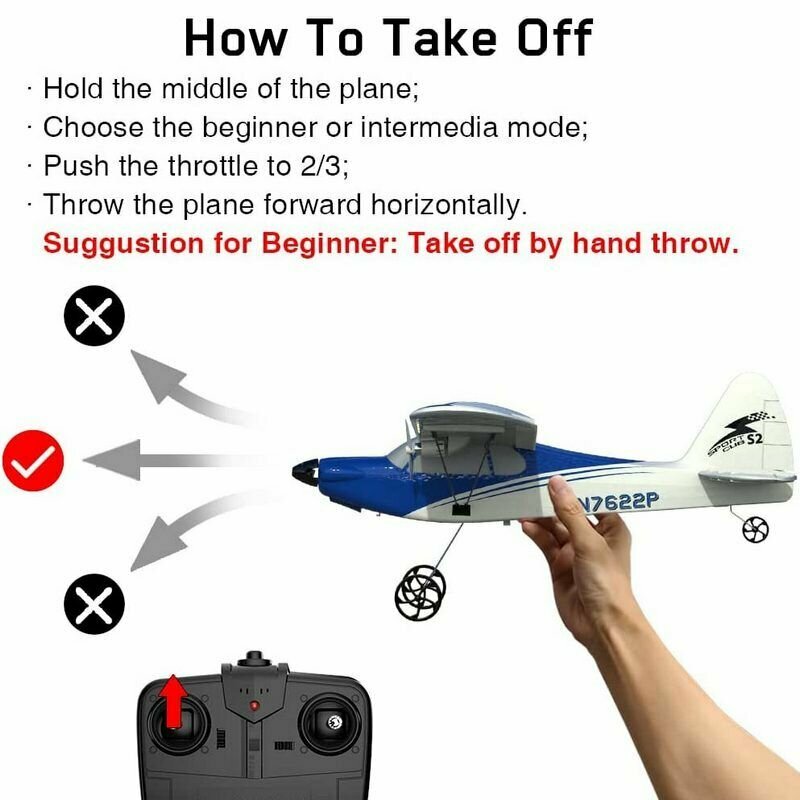 How To Take Off

· Hold the middle of the plane;
· Choose the beginner or intermedia mode;
· Push the throttle to 2/3;
· Throw the plane forward horizontally.
Suggustion for Beginner: Take off by hand throw.

SPORT CUB S2

N7622P