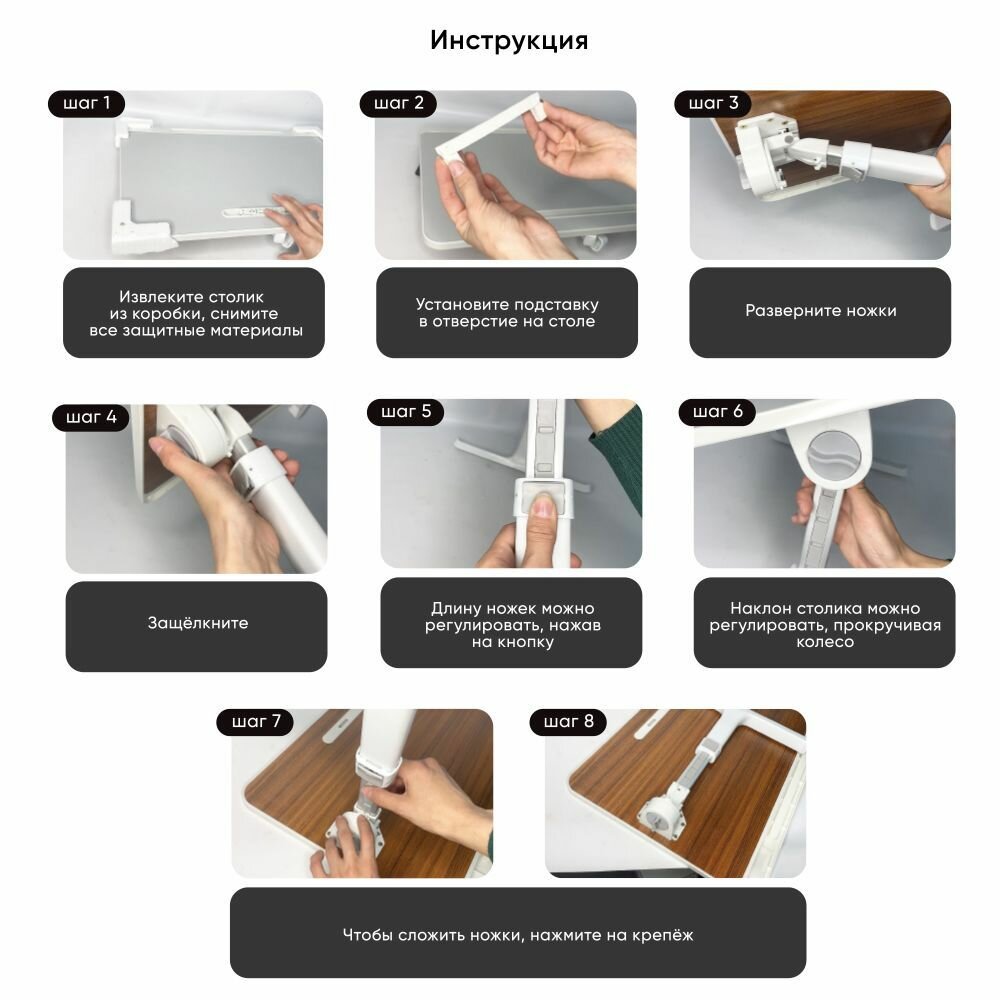 Инструкция

шаг 1

Извлеките столик из коробки, снимите все защитные материалы

шаг 2

Установите подставку в отверстие на столе

шаг 3

Разверните ножки

шаг 4

Защёлкните

шаг 5

Длину ножек можно регулировать, нажав на кнопку

шаг 6

Наклон столика можно регулировать, прокручивая колесо

шаг 7

шаг 8

Чтобы сложить ножки, нажмите на крепёж