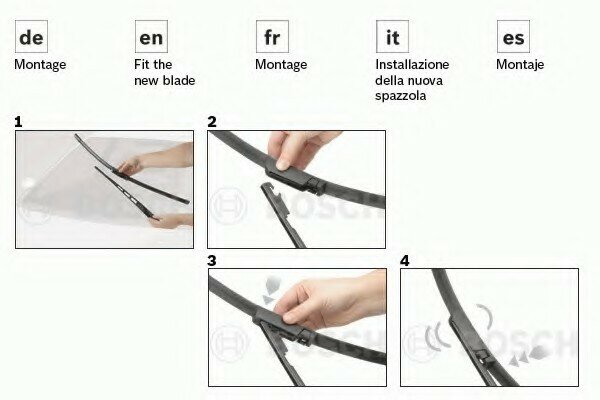 de
Montage

en
Fit the new blade

fr
Montage

it
Installazione della nuova spazzola

es
Montaje

1

2

BOSCH

3

BOSCH

4

BOSCH