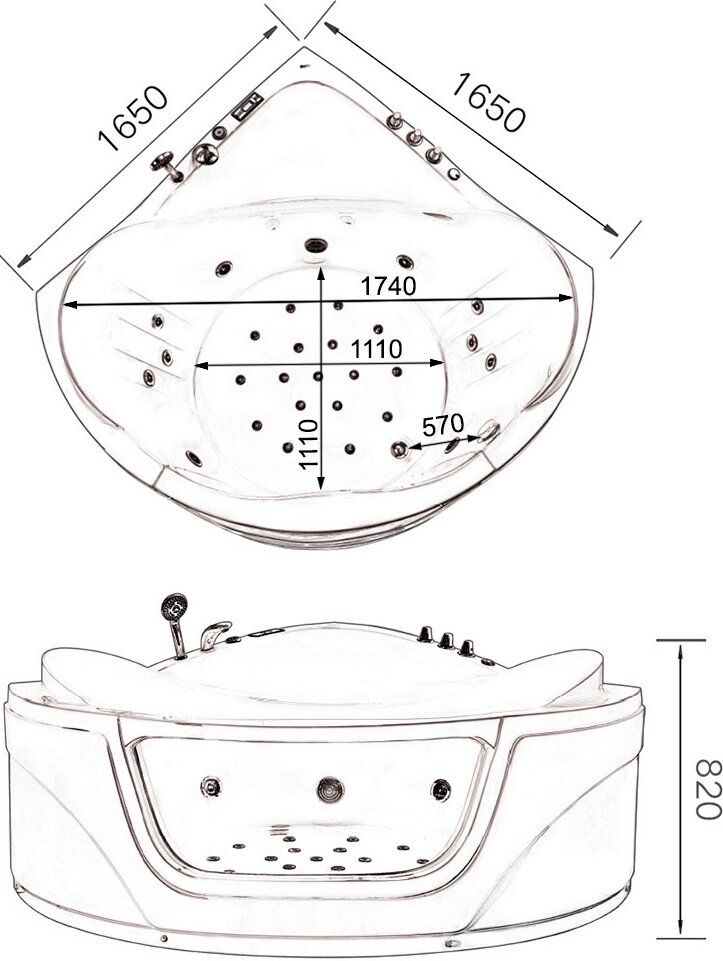 1650
1650
1740
1110
1110
570
820