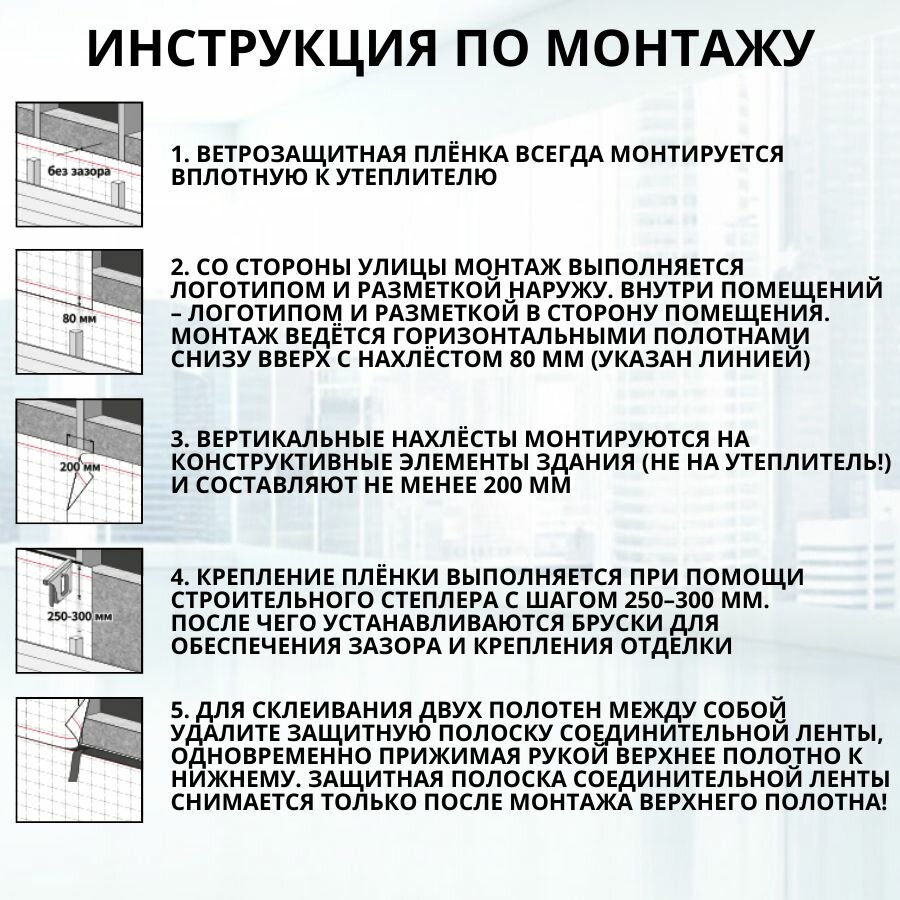 ИНСТРУКЦИЯ ПО МОНТАЖУ

без зазора

1. ВЕТРОЗАЩИТНАЯ ПЛЁНКА ВСЕГДА МОНТИРУЕТСЯ ВПЛОТНУЮ К УТЕПЛИТЕЛЮ

80 мм

2. СО СТОРОНЫ УЛИЦЫ МОНТАЖ ВЫПОЛНЯЕТСЯ ЛОГОТИПОМ И РАЗМЕТКОЙ НАРУЖУ. ВНУТРИ ПОМЕЩЕНИЙ – ЛОГОТИПОМ И РАЗМЕТКОЙ В СТОРОНУ ПОМЕЩЕНИЯ. МОНТАЖ ВЕДЁТСЯ ГОРИЗОНТАЛЬНЫМИ ПОЛОТНАМИ СНИЗУ ВВЕРХ С НАХЛЁСТОМ 80 ММ (УКАЗАН ЛИНИЕЙ)

200 мм

3. ВЕРТИКАЛЬНЫЕ НАХЛЁСТЫ МОНТИРУЮТСЯ НА КОНСТРУКТИВНЫЕ ЭЛЕМЕНТЫ ЗДАНИЯ (НЕ НА УТЕПЛИТЕЛЬ!) И СОСТАВЛЯЮТ НЕ МЕНЕЕ 200 ММ

250-300 мм

4. КРЕПЛЕНИЕ ПЛЁНКИ ВЫПОЛНЯЕТСЯ ПРИ ПОМОЩИ СТРОИТЕЛЬНОГО СТЕПЛЕРА С ШАГОМ 250–300 ММ. ПОСЛЕ ЧЕГО УСТАНАВЛИВАЮТСЯ БРУСКИ ДЛЯ ОБЕСПЕЧЕНИЯ ЗАЗОРА И КРЕПЛЕНИЯ ОТДЕЛКИ

5. ДЛЯ СКЛЕИВАНИЯ ДВУХ ПОЛОТЕН МЕЖДУ СОБОЙ УДАЛИТЕ ЗАЩИТНУЮ ПОЛОСКУ СОЕДИНИТЕЛЬНОЙ ЛЕНТЫ, ОДНОВРЕМЕННО ПРИЖИМАЯ РУКОЙ ВЕРХНЕЕ ПОЛОТНО К НИЖНЕМУ. ЗАЩИТНАЯ ПОЛОСКА СОЕДИНИТЕЛЬНОЙ ЛЕНТЫ СНИМАЕТСЯ ТОЛЬКО ПОСЛЕ МОНТАЖА ВЕРХНЕГО ПОЛОТНА!