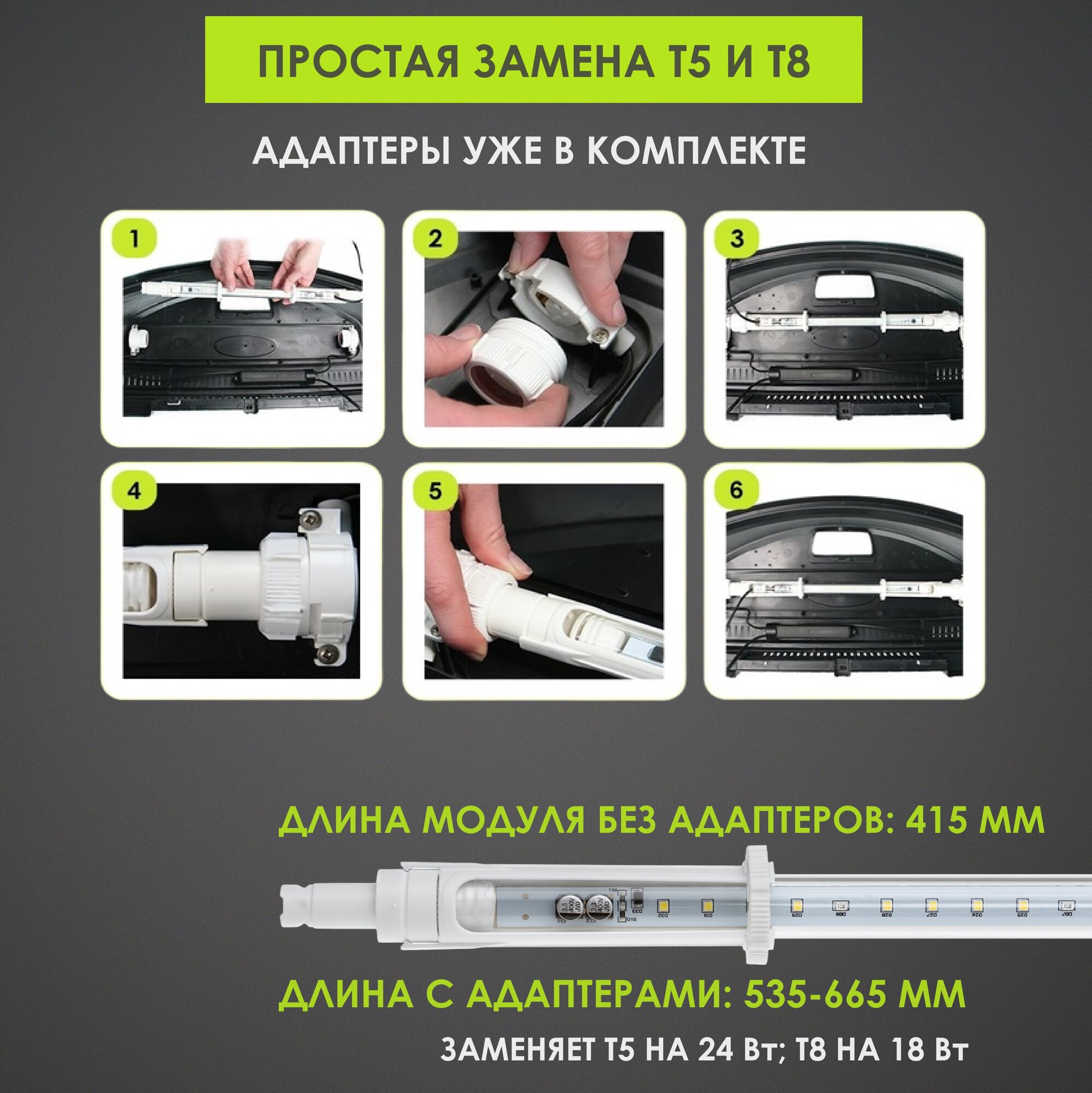 ПРОСТАЯ ЗАМЕНА Т5 И Т8

АДАПТЕРЫ УЖЕ В КОМПЛЕКТЕ

1

2

3

4

5

6

ДЛИНА МОДУЛЯ БЕЗ АДАПТЕРОВ: 415 ММ

ДЛИНА С АДАПТЕРАМИ: 535-665 ММ

ЗАМЕНЯЕТ Т5 НА 24 Вт; Т8 НА 18 Вт