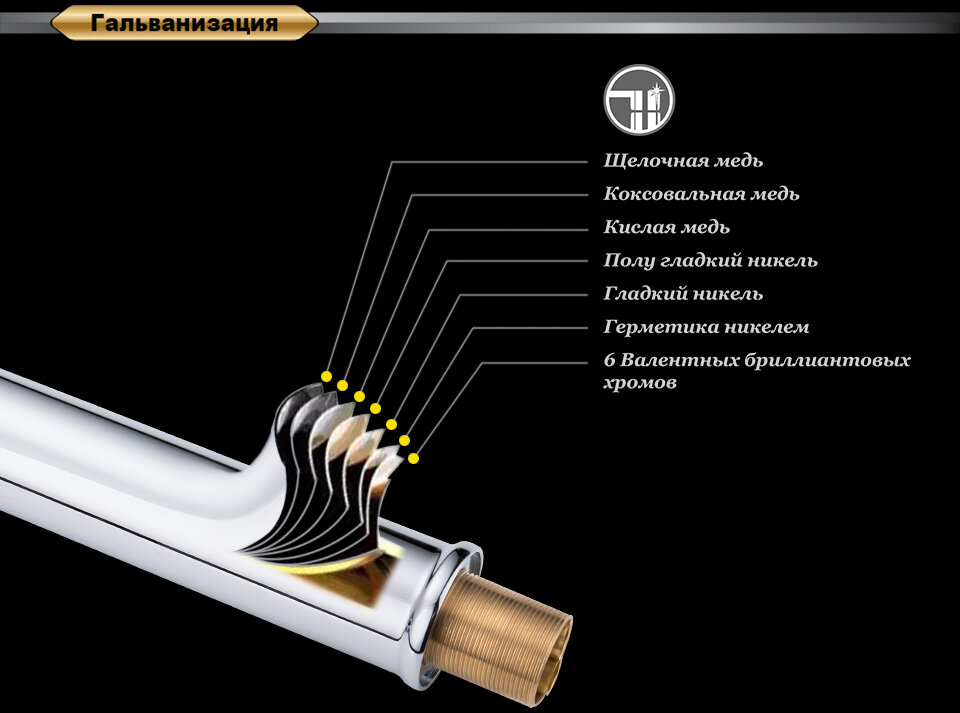 Гальванизация

Щелочная медь
Коксовальная медь
Кислая медь
Полу гладкий никель
Гладкий никель
Герметика никелем
6 Валентных бриллиантовых хромов