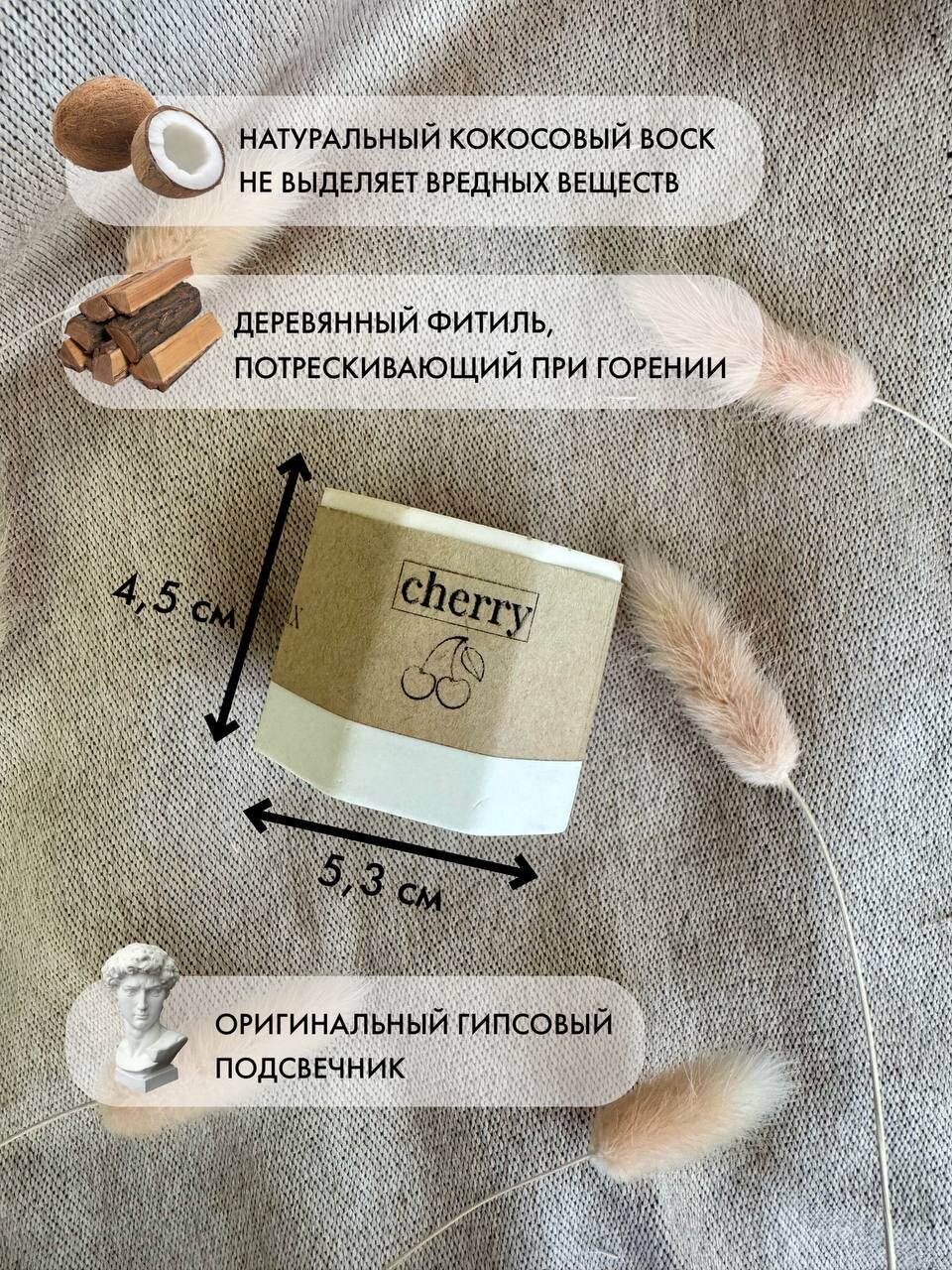 НАТУРАЛЬНЫЙ КОКОСОВЫЙ ВОСК НЕ ВЫДЕЛЯЕТ ВРЕДНЫХ ВЕЩЕСТВ

ДЕРЕВЯННЫЙ ФИТИЛЬ, ПОТРЕСКИВАЮЩИЙ ПРИ ГОРЕНИИ

4,5 см

cherry

5,3 см

ОРИГИНАЛЬНЫЙ ГИПСОВЫЙ ПОДСВЕЧНИК