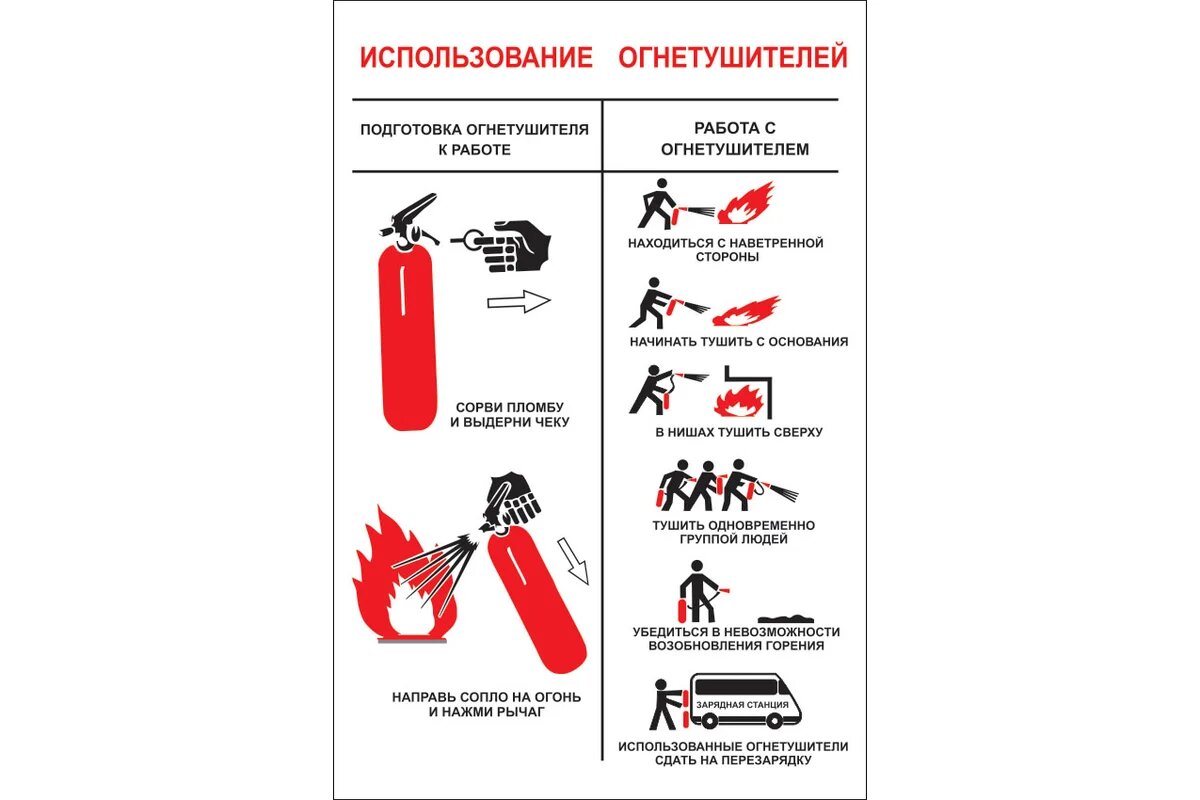 ИСПОЛЬЗОВАНИЕ ОГНЕТУШИТЕЛЕЙ

ПОДГОТОВКА ОГНЕТУШИТЕЛЯ К РАБОТЕ

СОРВИ ПЛОМБУ И ВЫДЕРНИ ЧЕКУ

НАПРАВЬ СОПЛО НА ОГОНЬ И НАЖМИ РЫЧАГ

РАБОТА С ОГНЕТУШИТЕЛЕМ

НАХОДИТЬСЯ С НАВЕТРЕННОЙ СТОРОНЫ

НАЧИНАТЬ ТУШИТЬ С ОСНОВАНИЯ

В НИШАХ ТУШИТЬ СВЕРХУ

ТУШИТЬ ОДНОВРЕМЕННО ГРУППОЙ ЛЮДЕЙ

УБЕДИТЬСЯ В НЕВОЗМОЖНОСТИ ВОЗОБНОВЛЕНИЯ ГОРЕНИЯ

ЗАРЯДНАЯ СТАНЦИЯ

ИСПОЛЬЗОВАННЫЕ ОГНЕТУШИТЕЛИ СДАТЬ НА ПЕРЕЗАРЯДКУ