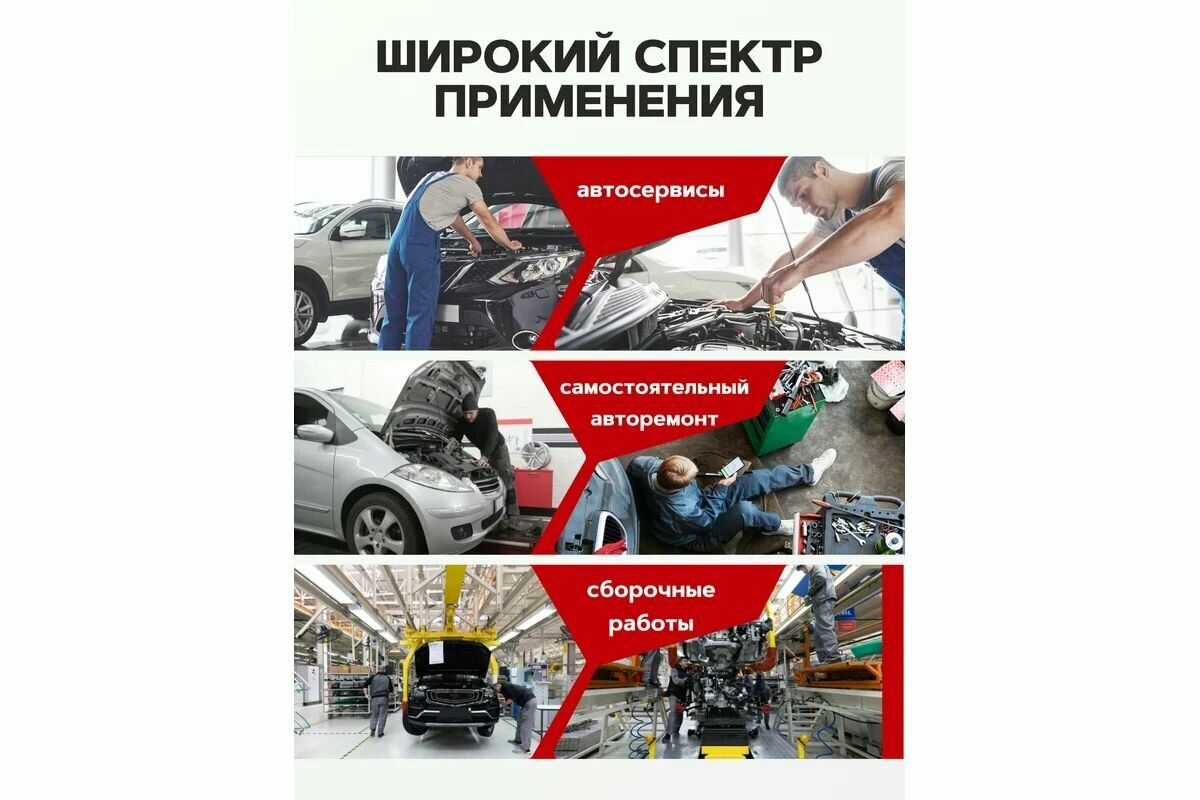 ШИРОКИЙ СПЕКТР ПРИМЕНЕНИЯ

автосервисы

самостоятельный авторемонт

сборочные работы