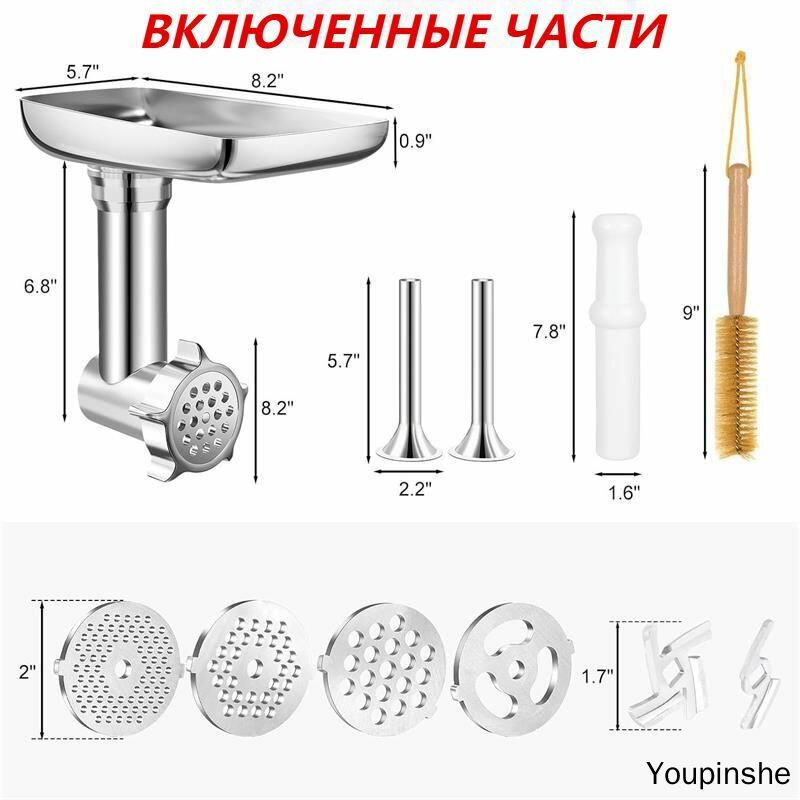 ВКЛЮЧЕННЫЕ ЧАСТИ

5.7"
8.2"
0.9"
6.8"
8.2"
5.7"
2.2"
7.8"
1.6"
9"

2"
1.7"

Youpinshe