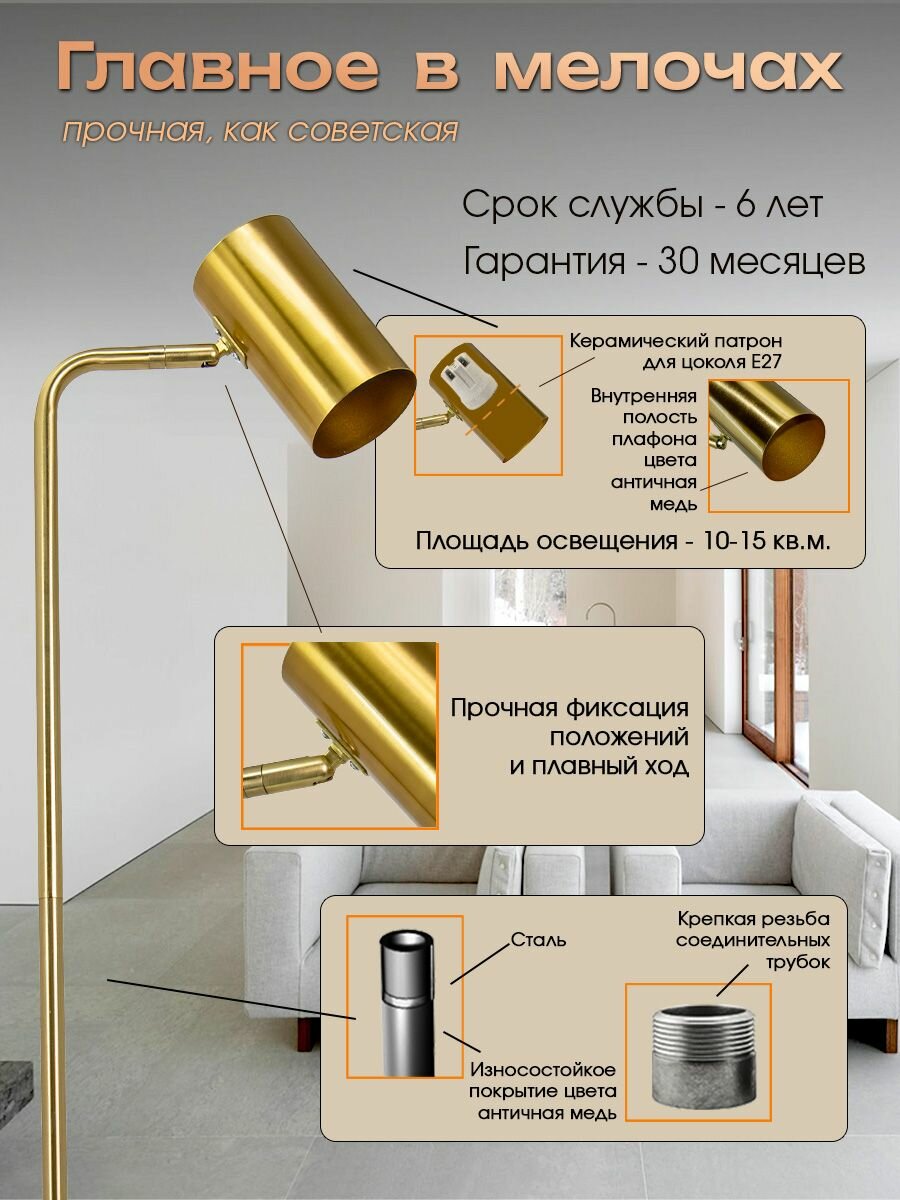 Главное в мелочах

прочная, как советская

Срок службы - 6 лет

Гарантия - 30 месяцев

Керамический патрон для цоколя E27

Внутренняя полость плафона цвета античная медь

Площадь освещения - 10-15 кв.м.

Прочная фиксация положений и плавный ход

Сталь

Износостойкое покрытие цвета античная медь

Крепкая резьба соединительных трубок