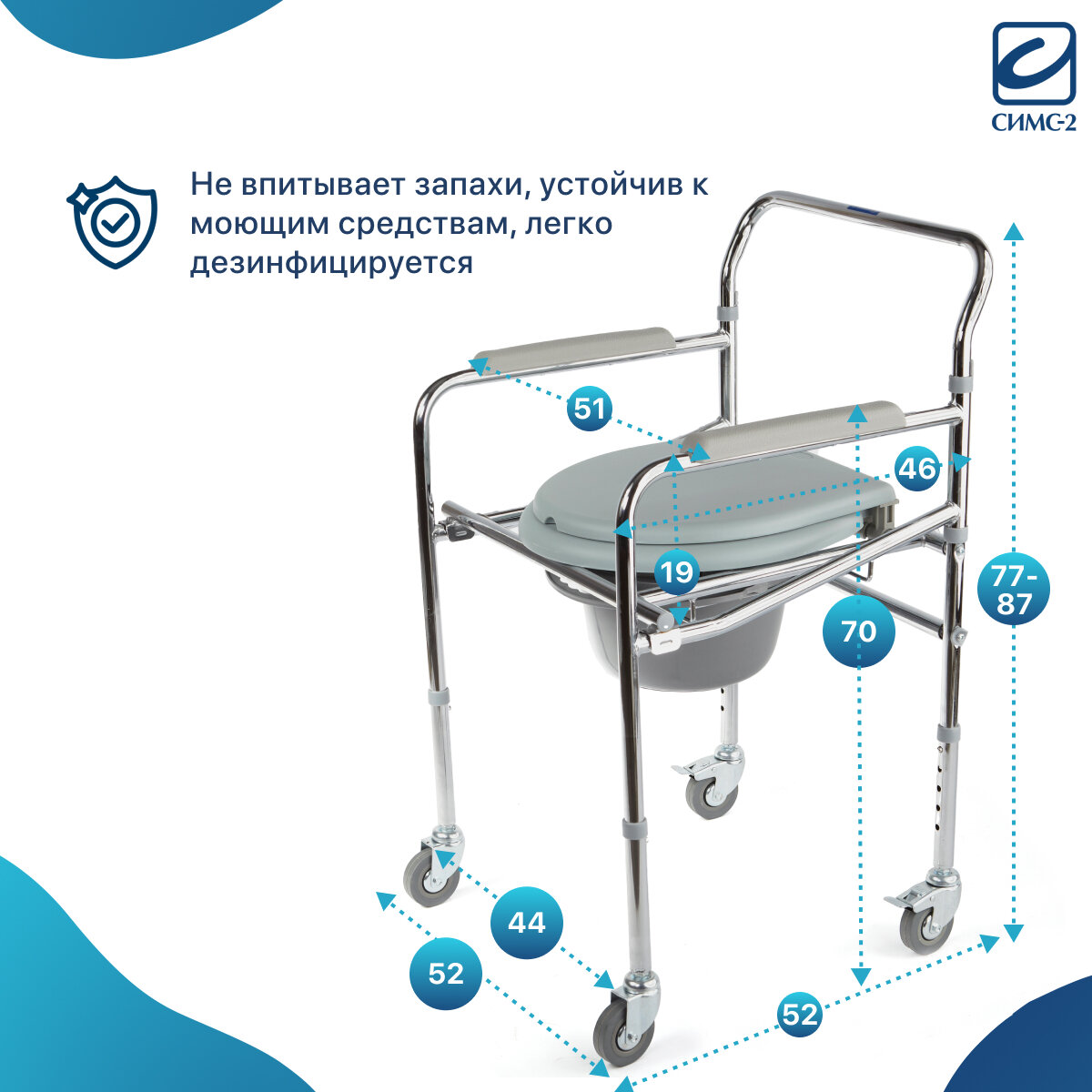 СИМС-2

Не впитывает запахи, устойчив к моющим средствам, легко дезинфицируется

51

46

19

70

77-87

44

52

52