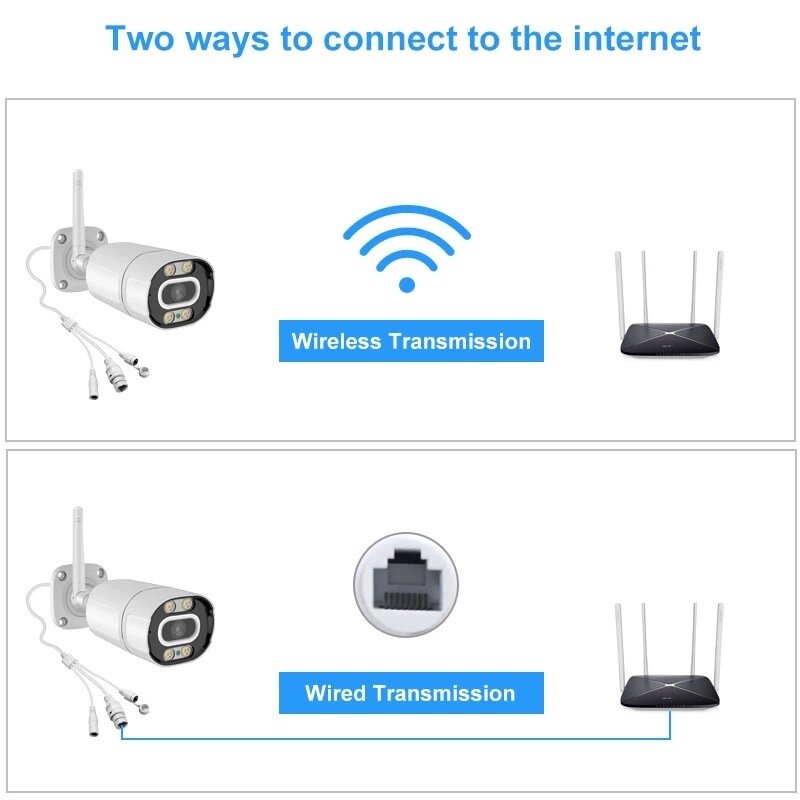 Two ways to connect to the internet

Wireless Transmission

Wired Transmission