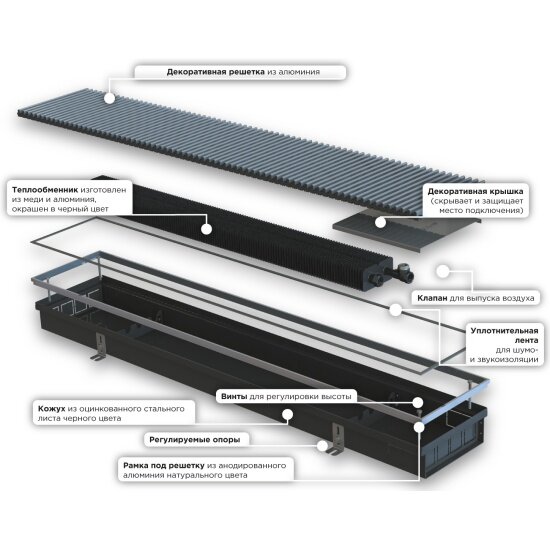 Декоративная решетка из алюминия

Теплообменник изготовлен из меди и алюминия, окрашен в черный цвет

Декоративная крышка (скрывает и защищает место подключения)

Клапан для выпуска воздуха

Уплотнительная лента для шумо- и звукоизоляции

Винты для регулировки высоты

Кожух из оцинкованного стального листа черного цвета

Регулируемые опоры

Рамка под решетку из анодированного алюминия натурального цвета