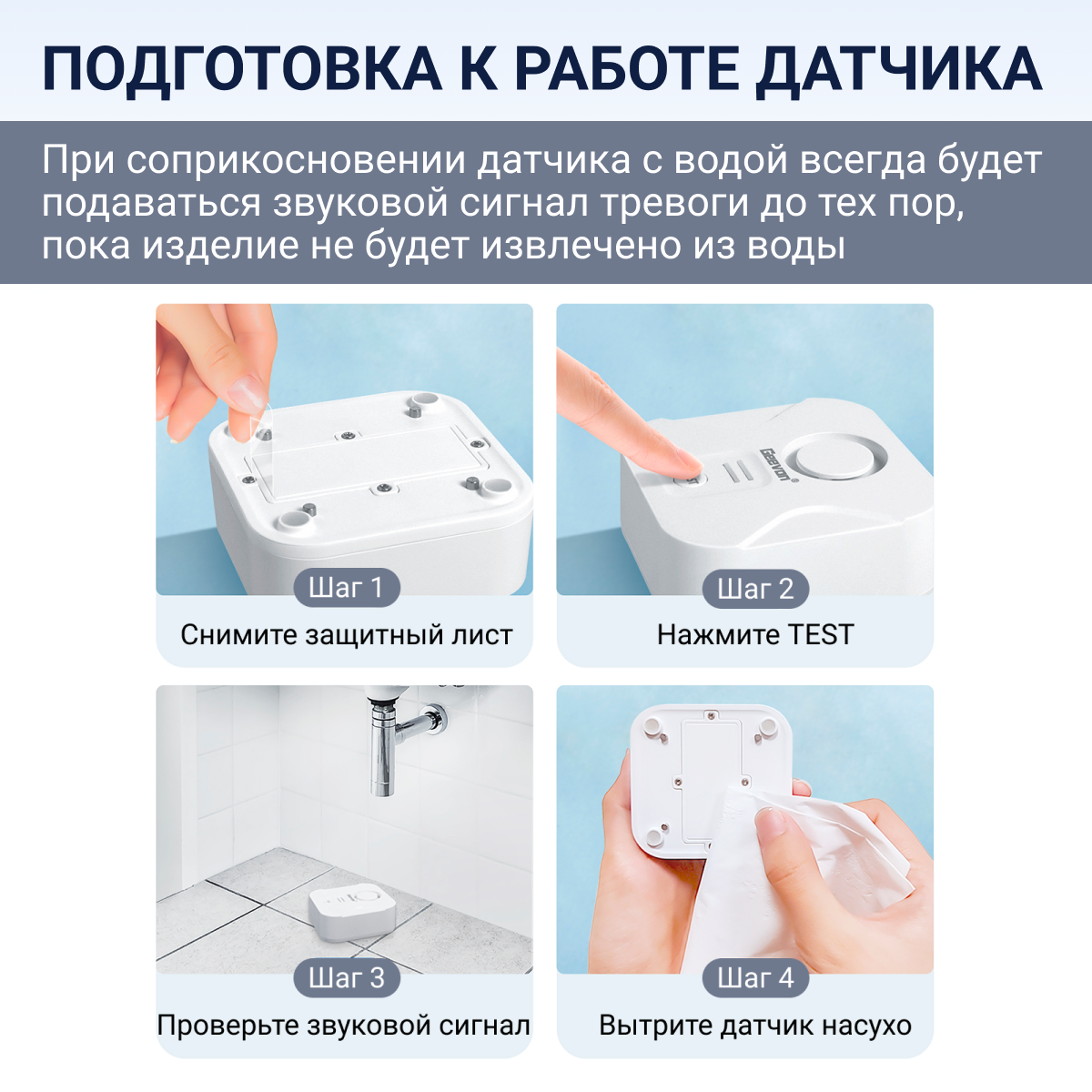 ПОДГОТОВКА К РАБОТЕ ДАТЧИКА

При соприкосновении датчика с водой всегда будет подаваться звуковой сигнал тревоги до тех пор, пока изделие не будет извлечено из воды

Шаг 1
Снимите защитный лист

Eeevon

Шаг 2
Нажмите TEST

Шаг 3
Проверьте звуковой сигнал

Шаг 4
Вытрите датчик насухо