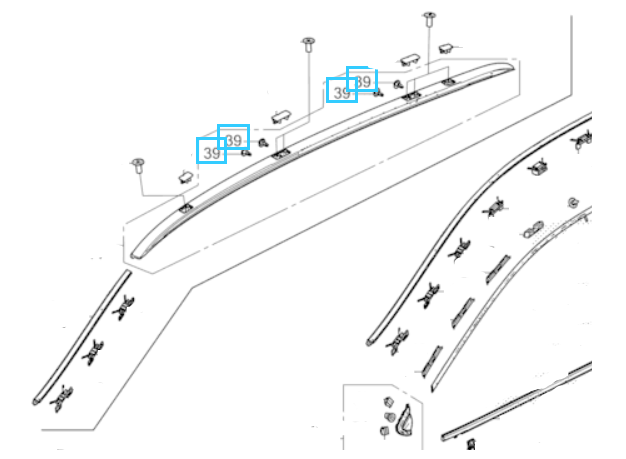 39
39
39
39