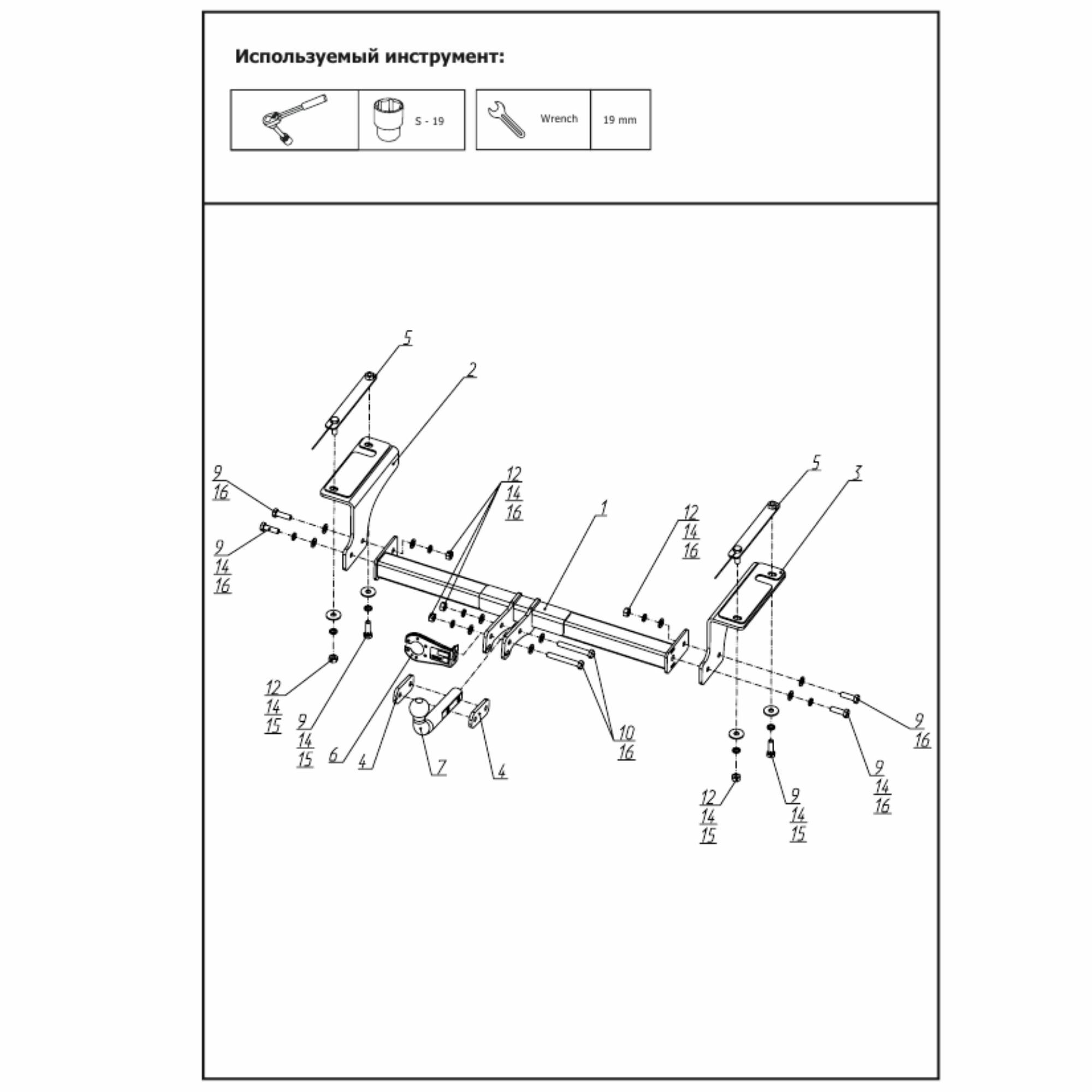 Используемый инструмент:

S - 19

Wrench

19 mm

5
2
9
16
9
14
16
12
14
16
1
12
14
16
5
3
12
14
15
9
14
15
6
4
7
4
10
16
9
16
9
14
16
12
14
15
9
14
15