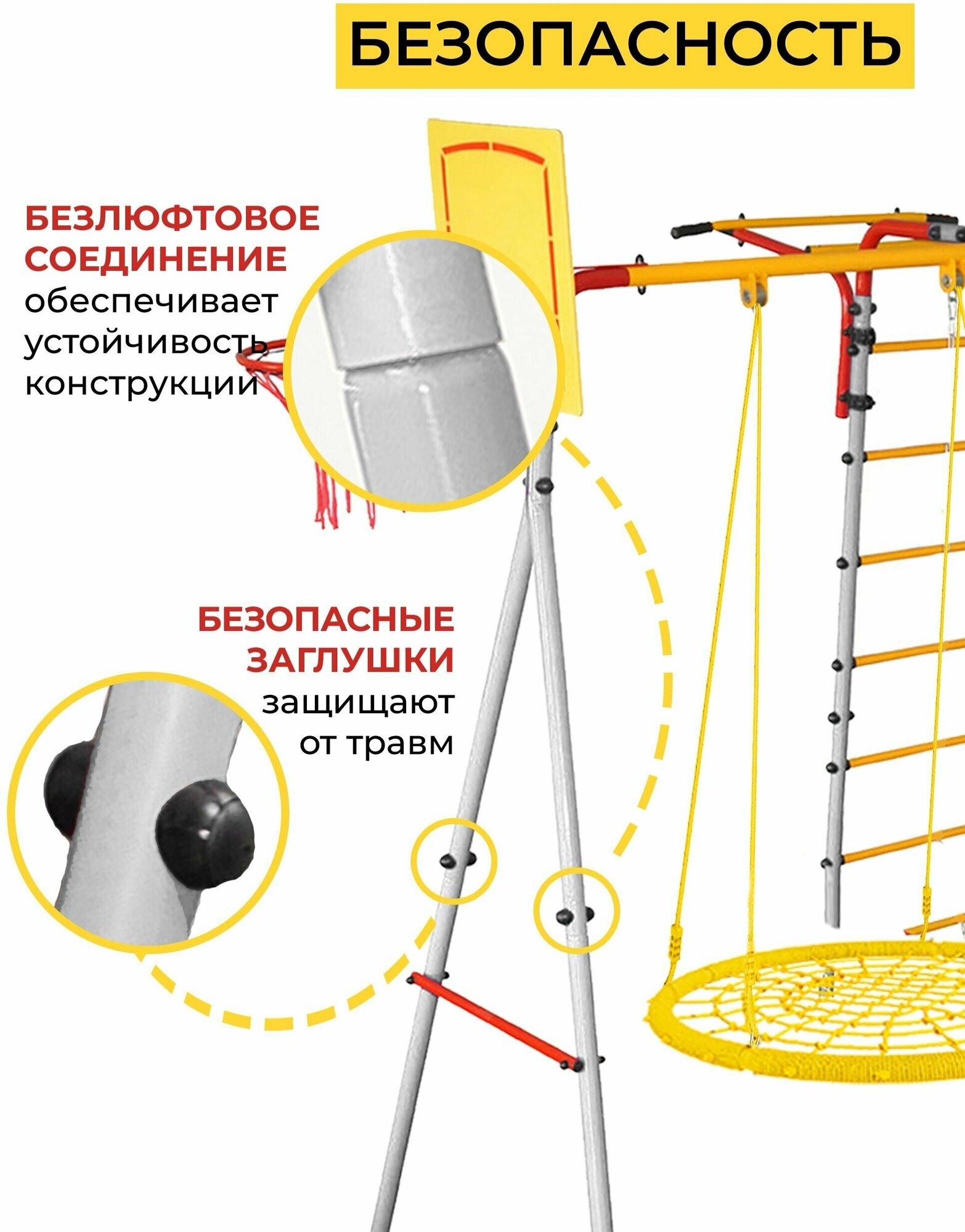 БЕЗОПАСНОСТЬ

БЕЗЛЮФТОВОЕ СОЕДИНЕНИЕ обеспечивает устойчивость конструкции

БЕЗОПАСНЫЕ ЗАГЛУШКИ защищают от травм