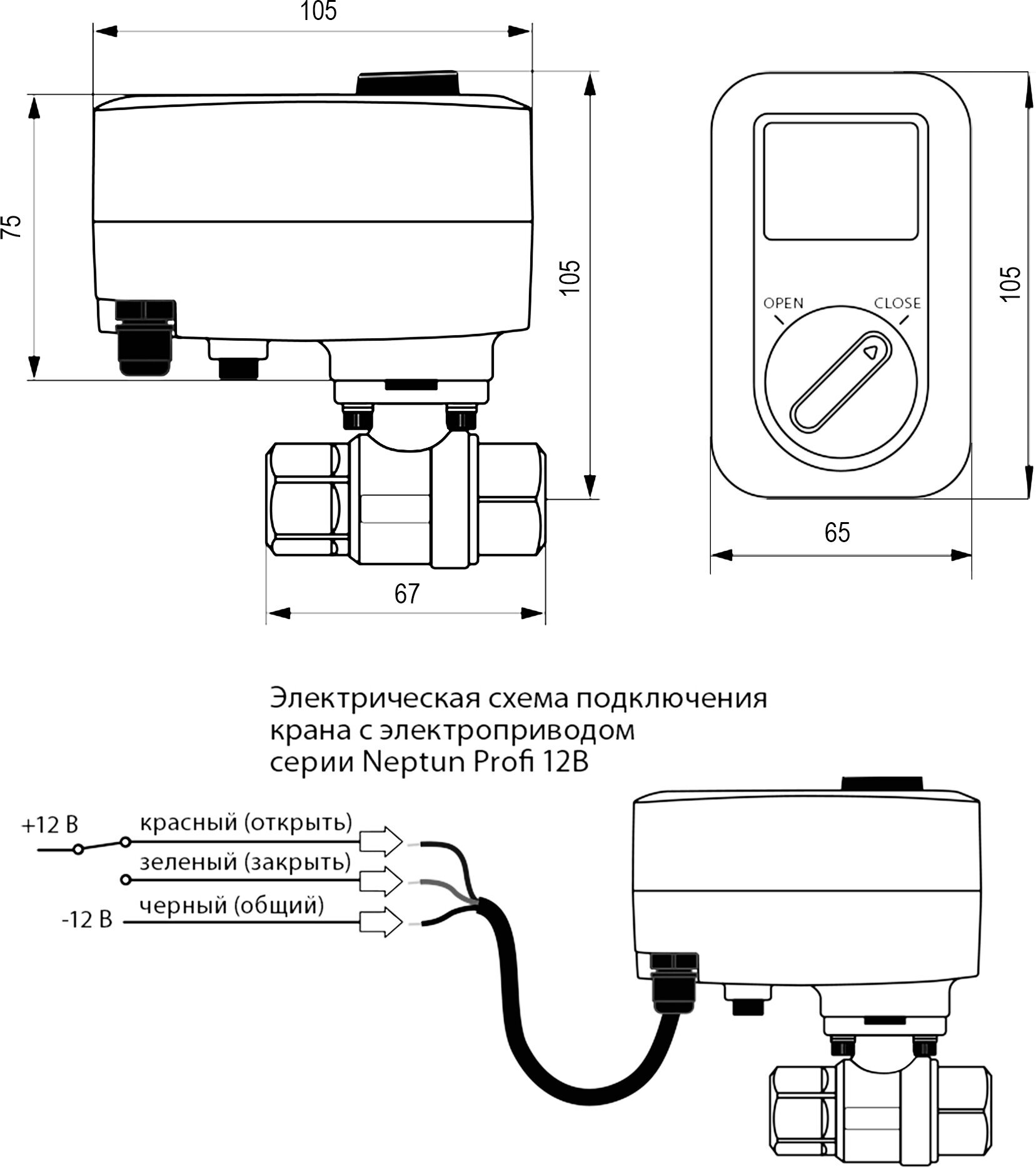 105

75

105

67

OPEN

CLOSE

105

65

Электрическая схема подключения крана с электроприводом серии Neptun Profi 12В

+12 В

красный (открыть)

зеленый (закрыть)

-12 В

черный (общий)