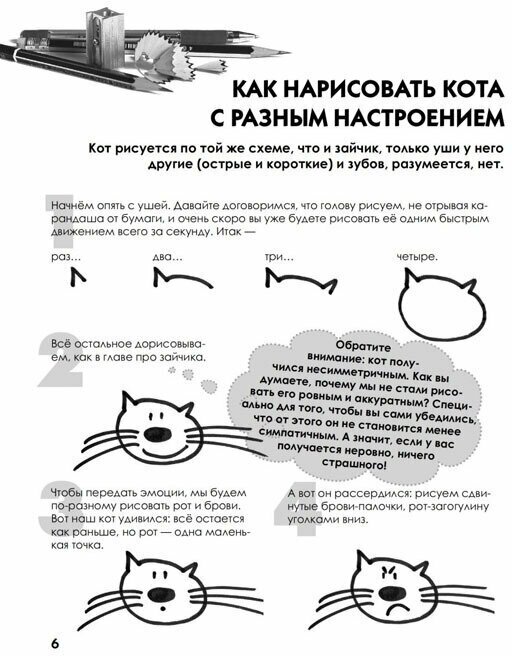 КАК НАРИСОВАТЬ КОТА С РАЗНЫМ НАСТРОЕНИЕМ

Кот рисуется по той же схеме, что и зайчик, только уши у него другие (острые и короткие) и зубов, разумеется, нет.

1

Начнём опять с ушей. Давайте договоримся, что голову рисуем, не отрывая карандаша от бумаги, и очень скоро вы уже будете рисовать её одним быстрым движением всего за секунду. Итак —

раз... два... три... четыре.

2

Всё остальное дорисовываем, как в главе про зайчика.

Обратите внимание: кот получился несимметричным. Как вы думаете, почему мы не стали рисовать его ровным и аккуратным? Специально для того, чтобы вы сами убедились, что от этого он не становится менее симпатичным. А значит, если у вас получается неровно, ничего страшного!

3

Чтобы передать эмоции, мы будем по-разному рисовать рот и брови. Вот наш кот удивился: всё остается как раньше, но рот — одна маленькая точка.

4

А вот он рассердился: рисуем сдвинутые брови-палочки, рот-загогулину уголками вниз.

6