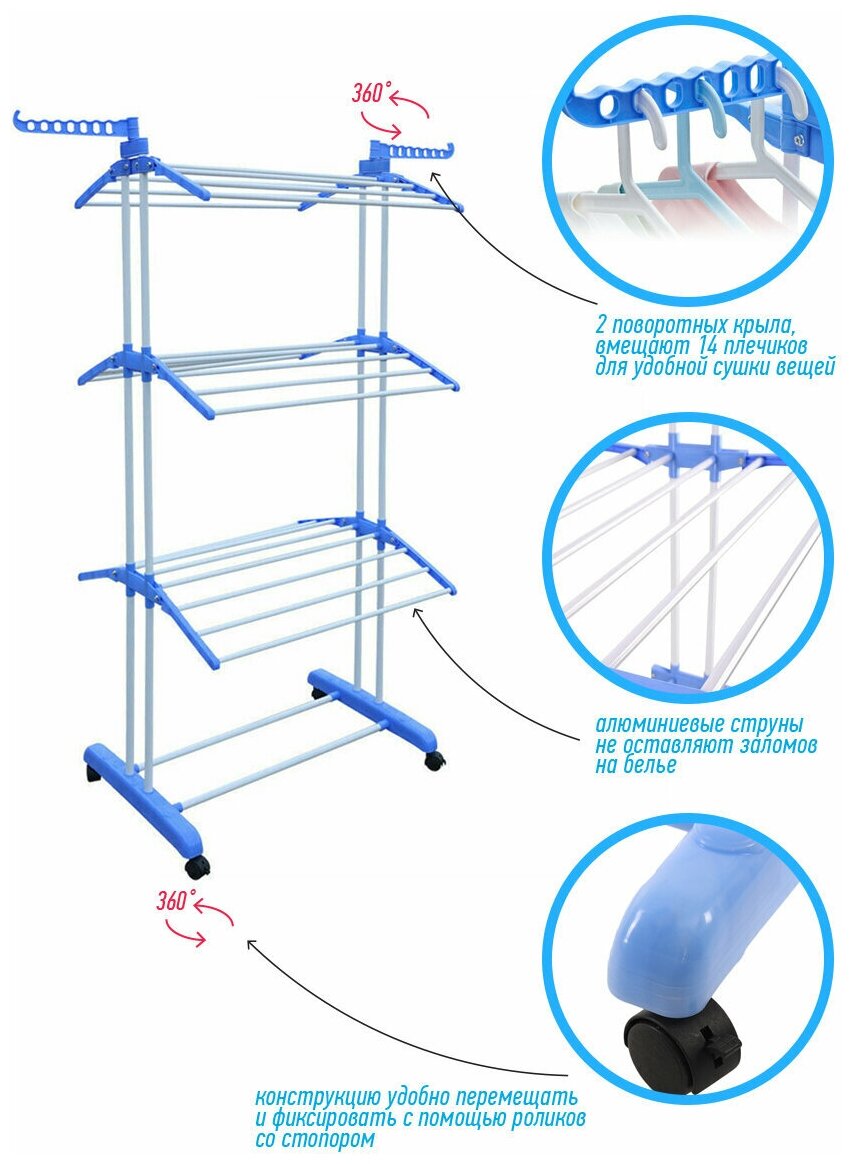 360°

2 поворотных крыла, вмещают 14 плечиков для удобной сушки вещей

алюминиевые струны не оставляют заломов на белье

360°

конструкцию удобно перемещать и фиксировать с помощью роликов со стопором