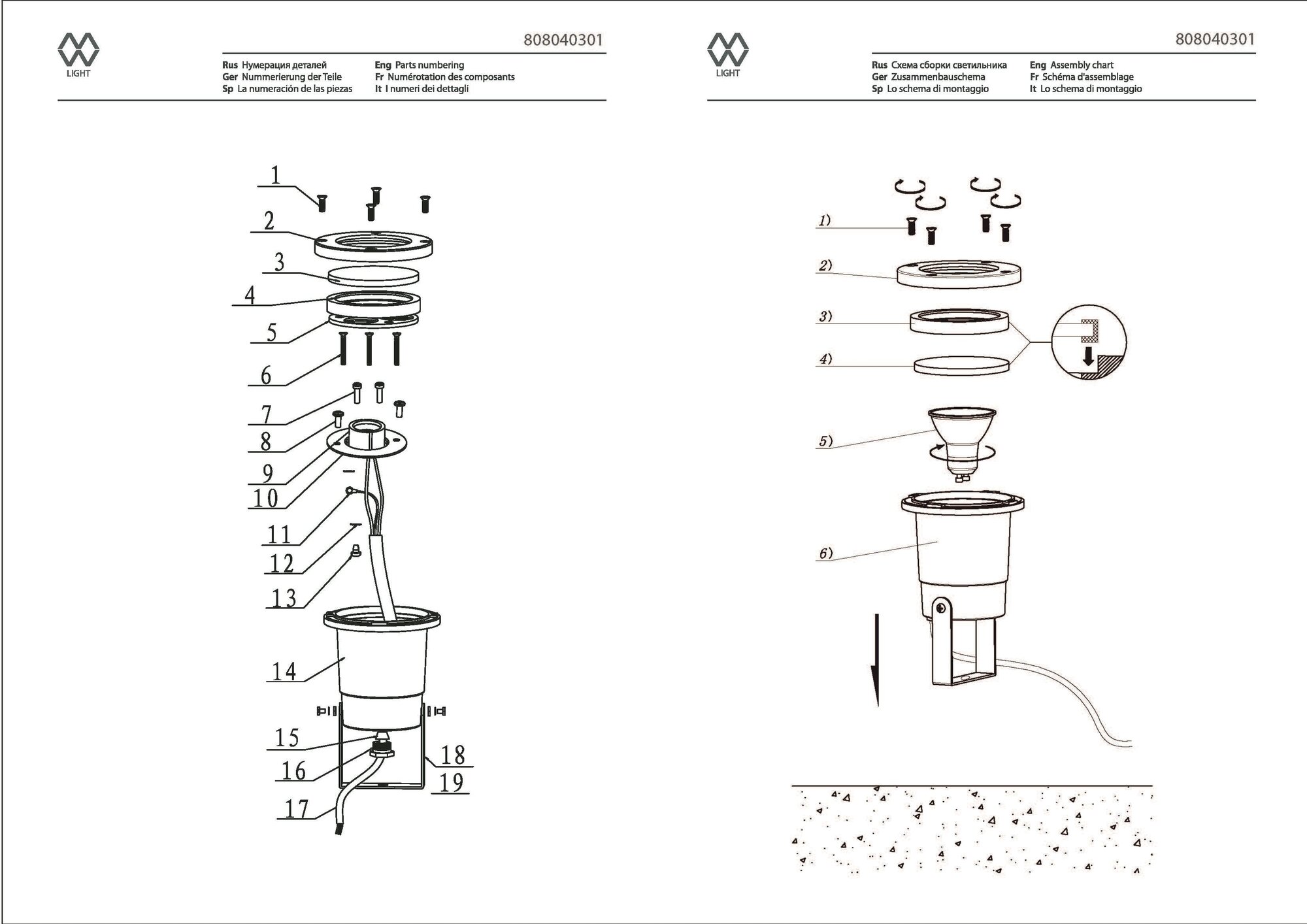 LIGHT

808040301

Rus Нумерация деталей
Ger Nummerierung der Teile
Sp La numeración de las piezas
Eng Parts numbering
Fr Numérotation des composants
It I numeri dei dettagli

1
2
3
4
5
6
7
8
9
10
11
12
13
14
15
16
17
18
19

LIGHT

808040301

Rus Схема сборки светильника
Ger Zusammenbauschema
Sp Lo schema di montaggio
Eng Assembly chart
Fr Schéma d'assemblage
It Lo schema di montaggio

1)
2)
3)
4)
5)
6)