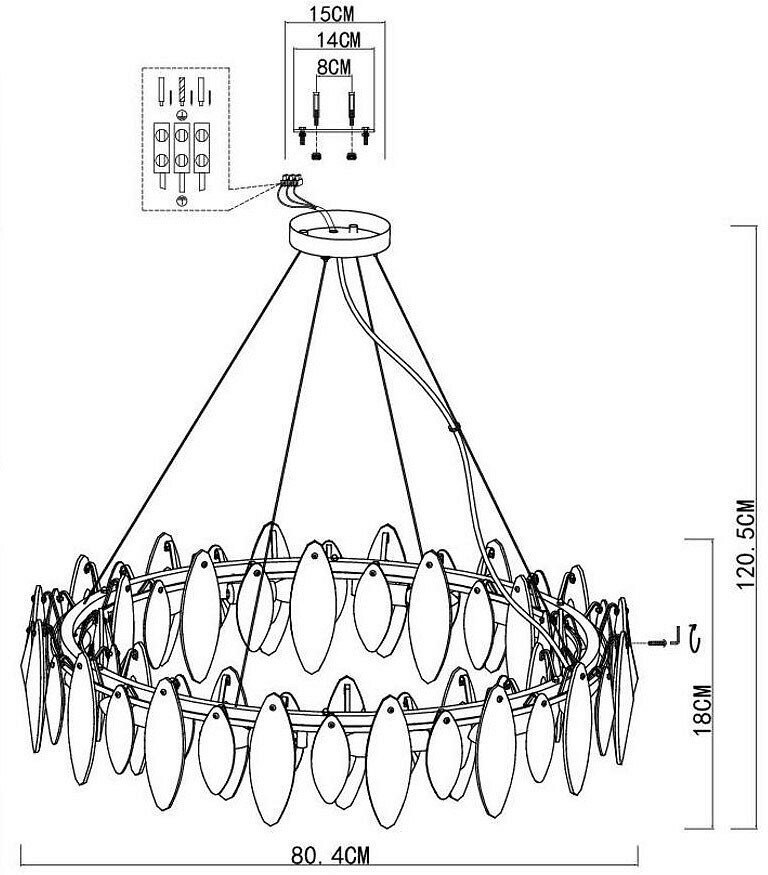 15CM
14CM
8CM
120.5CM
18CM
80.4CM